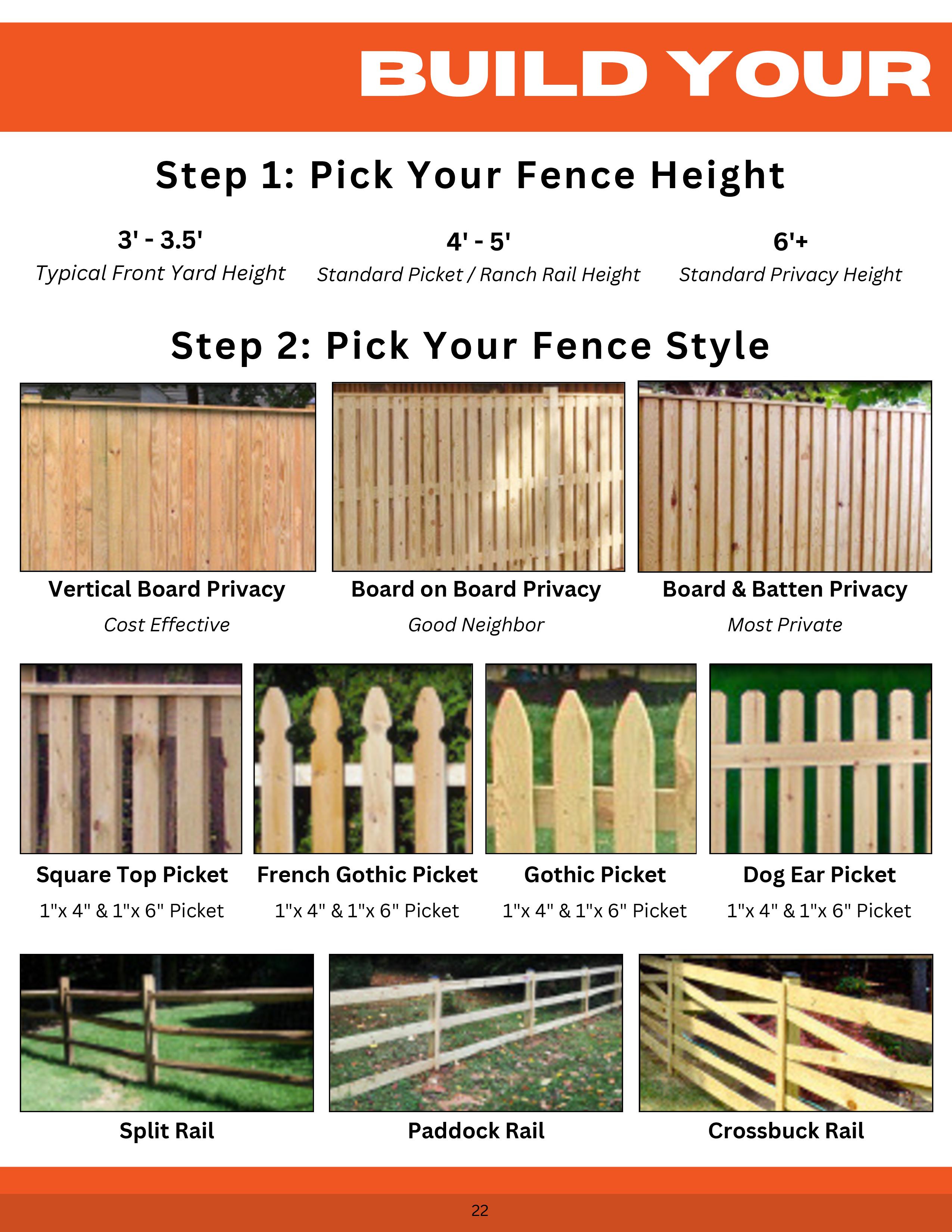 BUILD YOUR

Step 1: Pick Your Fence Height

3' - 3.5'
Typical Front Yard Height

4' - 5'
Standard Picket / Ranch Rail Height

6'+
Standard Privacy Height

Step 2: Pick Your Fence Style

Vertical Board Privacy
Cost Effective

Board on Board Privacy
Good Neighbor

Board & Batten Privacy
Most Private

Square Top Picket
1"x 4" & 1"x 6" Picket

French Gothic Picket
1"x 4" & 1"x 6" Picket

Gothic Picket
1"x 4" & 1"x 6" Picket

Dog Ear Picket
1"x 4" & 1"x 6" Picket

Split Rail

Paddock Rail

Crossbuck Rail

22