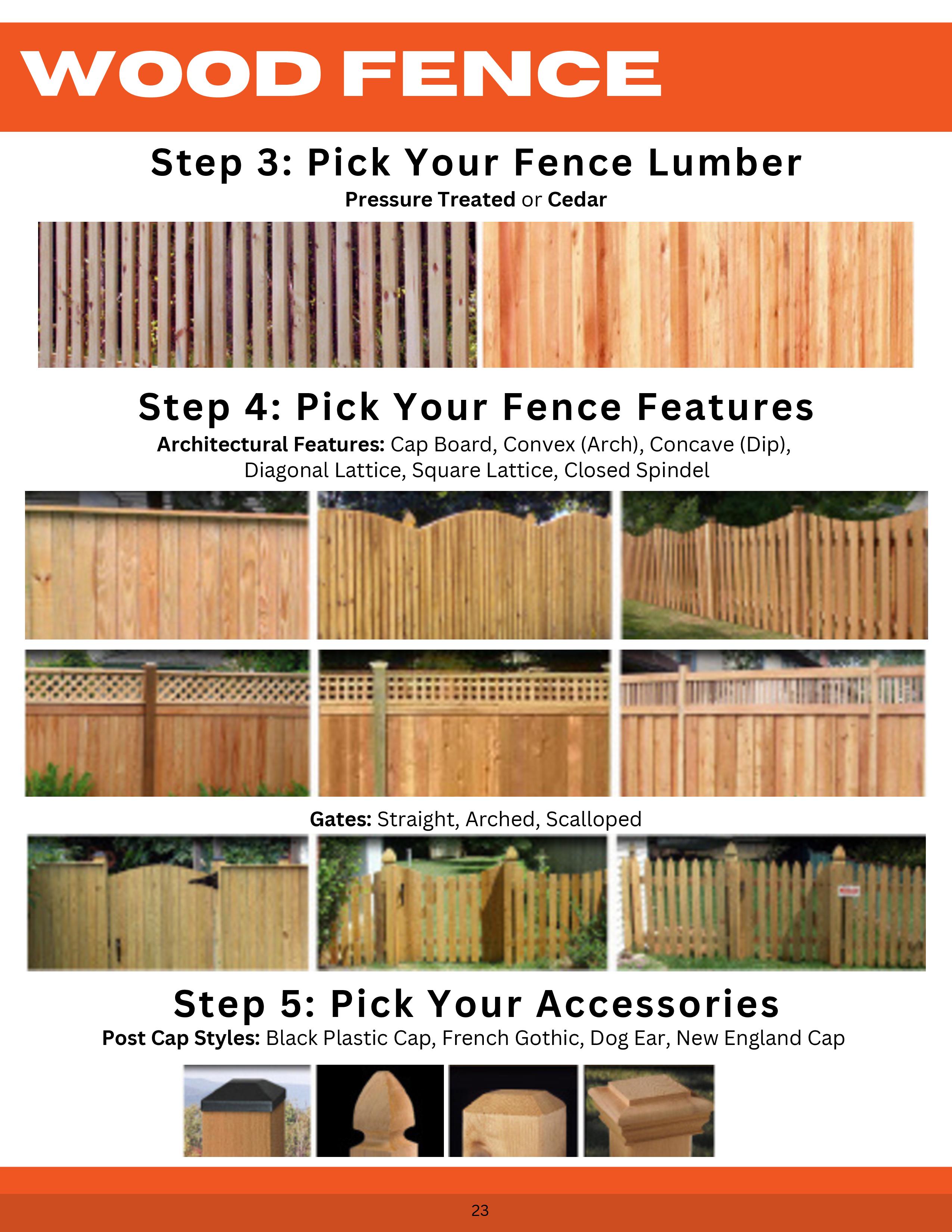 WOOD FENCE

Step 3: Pick Your Fence Lumber

Pressure Treated or Cedar

Step 4: Pick Your Fence Features

Architectural Features: Cap Board, Convex (Arch), Concave (Dip), Diagonal Lattice, Square Lattice, Closed Spindel

Gates: Straight, Arched, Scalloped

Step 5: Pick Your Accessories

Post Cap Styles: Black Plastic Cap, French Gothic, Dog Ear, New England Cap

23