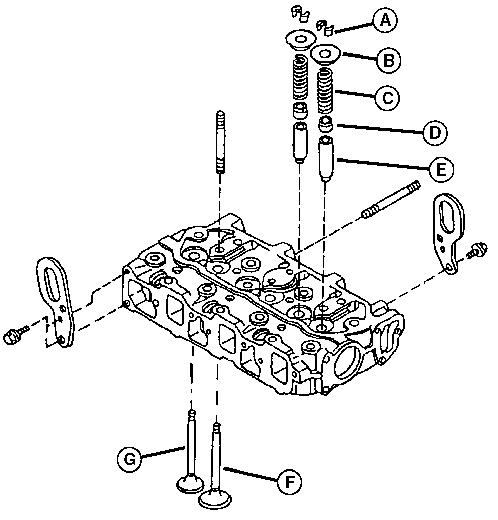 A
B
C
D
E
G
F