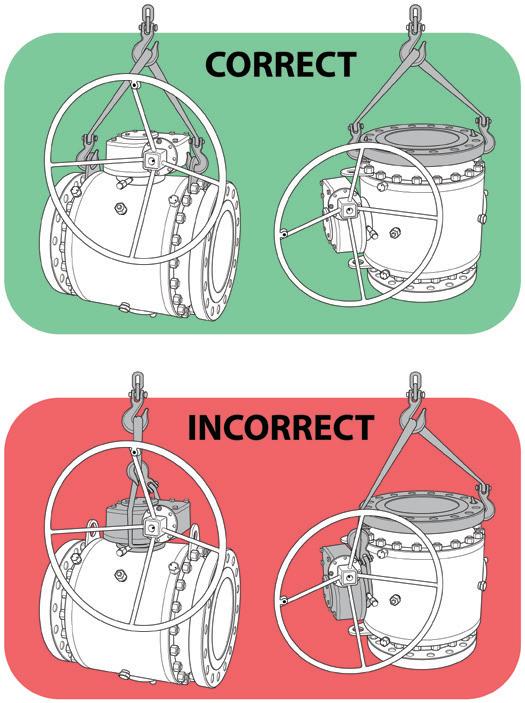 CORRECT

INCORRECT