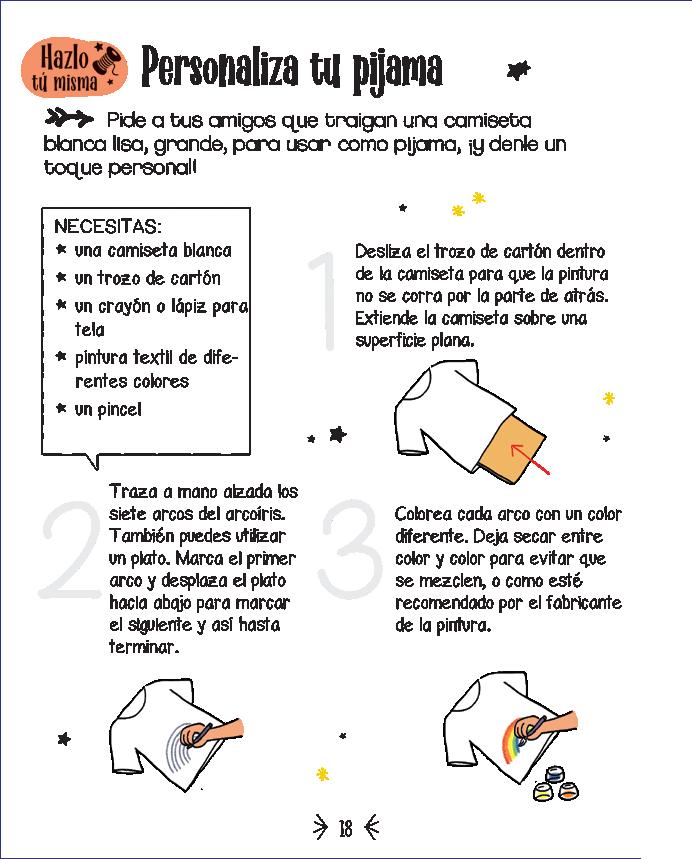 Hazlo tú misma

Personaliza tu pijama

Pide a tus amigos que traigan una camiseta blanca lisa, grande, para usar como pijama, ¡y denle un toque personal!

NECESITAS:
* una camiseta blanca
* un trozo de cartón
* un crayón o lápiz para tela
* pintura textil de diferentes colores
* un pincel

1

Desliza el trozo de cartón dentro de la camiseta para que la pintura no se corra por la parte de atrás. Extiende la camiseta sobre una superficie plana.

2

Traza a mano alzada los siete arcos del arcoíris. También puedes utilizar un plato. Marca el primer arco y desplaza el plato hacia abajo para marcar el siguiente y así hasta terminar.

3

Colorea cada arco con un color diferente. Deja secar entre color y color para evitar que se mezclen, o como esté recomendado por el fabricante de la pintura.

18