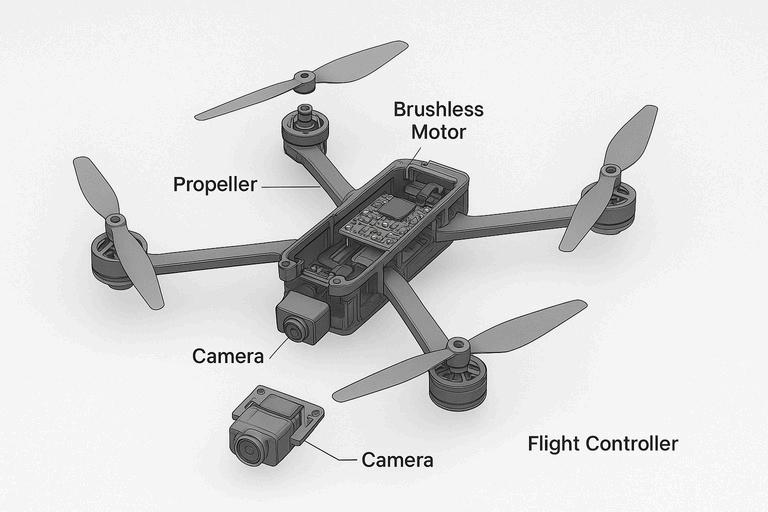 Brushless Motor

Propeller

Camera

Camera

Flight Controller