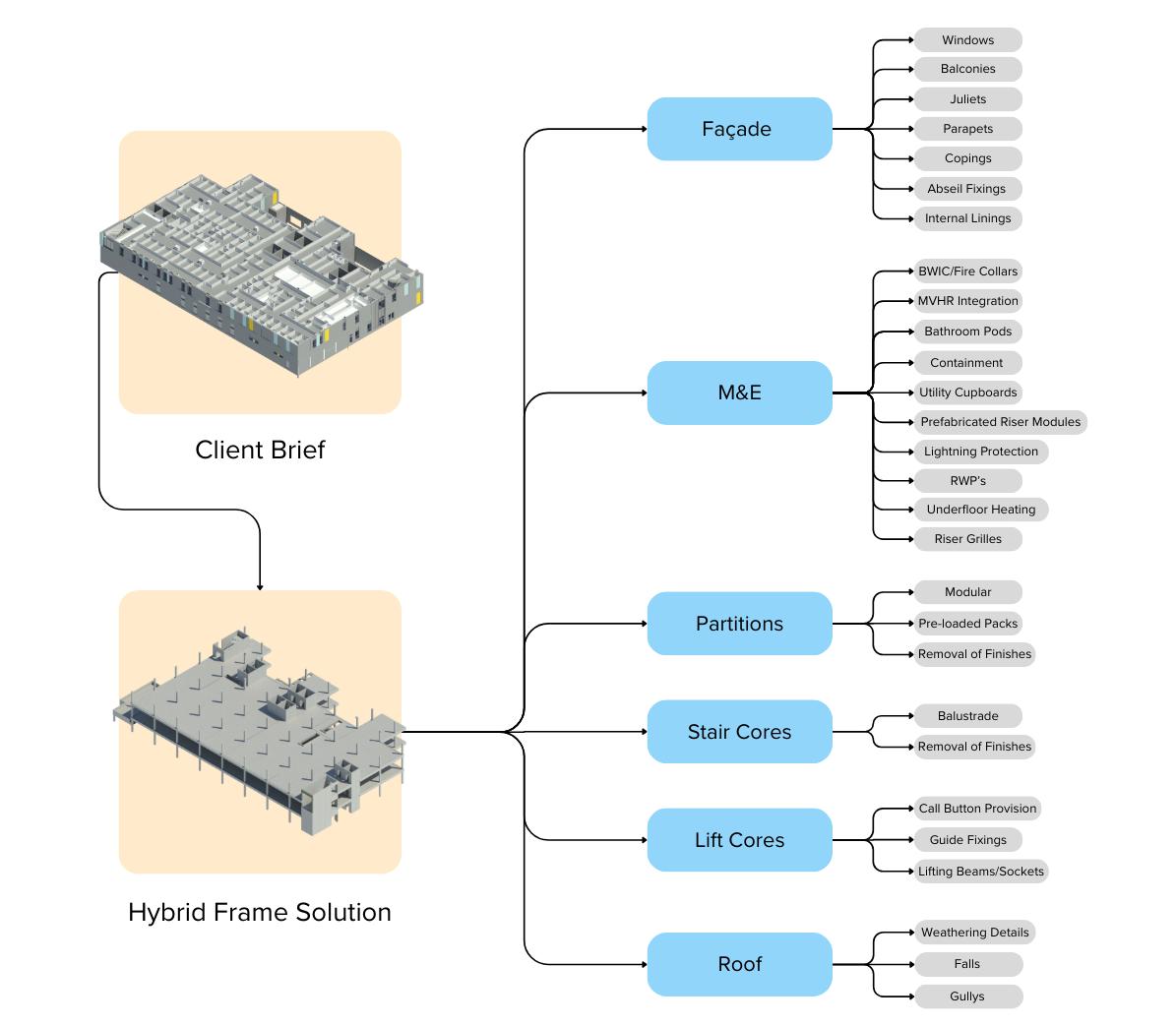 Client Brief

Hybrid Frame Solution

Façade

Windows
Balconies
Juliets
Parapets
Copings
Abseil Fixings
Internal Linings

M&E

BWIC/Fire Collars
MVHR Integration
Bathroom Pods
Containment
Utility Cupboards
Prefabricated Riser Modules
Lightning Protection
RWP's
Underfloor Heating
Riser Grilles

Partitions

Modular
Pre-loaded Packs
Removal of Finishes

Stair Cores

Balustrade
Removal of Finishes

Lift Cores

Call Button Provision
Guide Fixings
Lifting Beams/Sockets

Roof

Weathering Details
Falls
Gullys