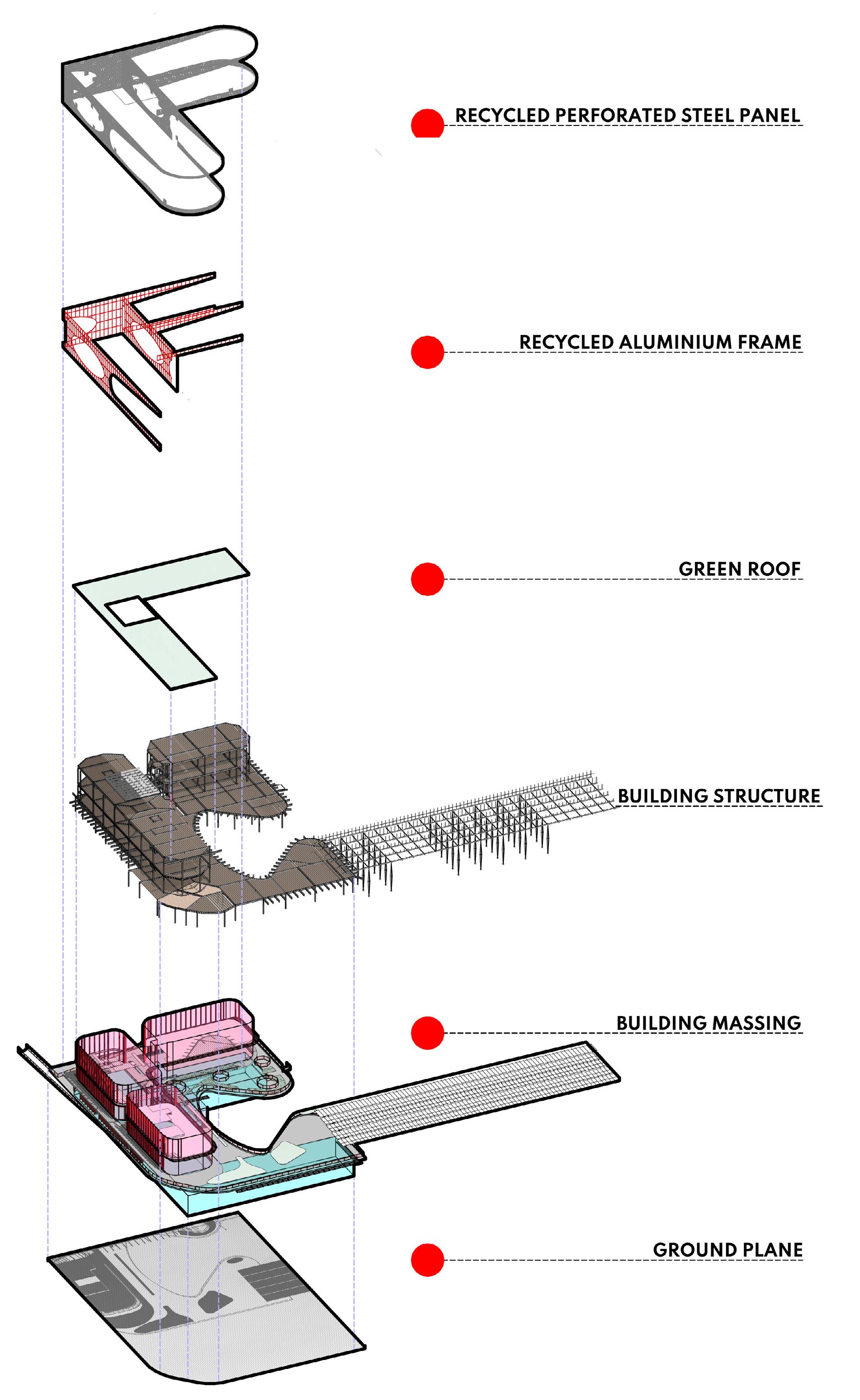 RECYCLED PERFORATED STEEL PANEL

RECYCLED ALUMINIUM FRAME

GREEN ROOF

BUILDING STRUCTURE

BUILDING MASSING

GROUND PLANE