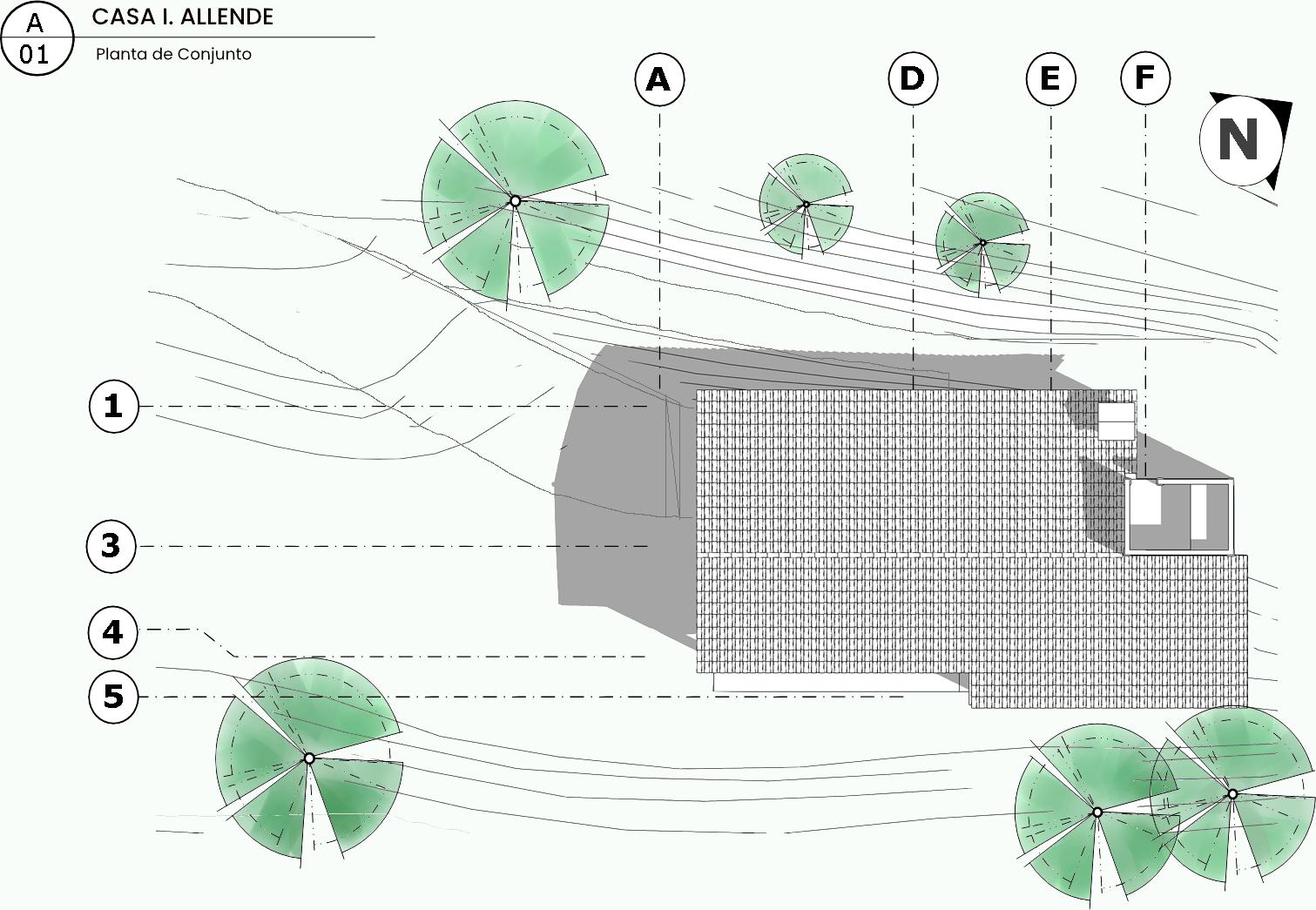 A
01
CASA I. ALLENDE
Planta de Conjunto

A
D
E
F
N

1
3
4
5