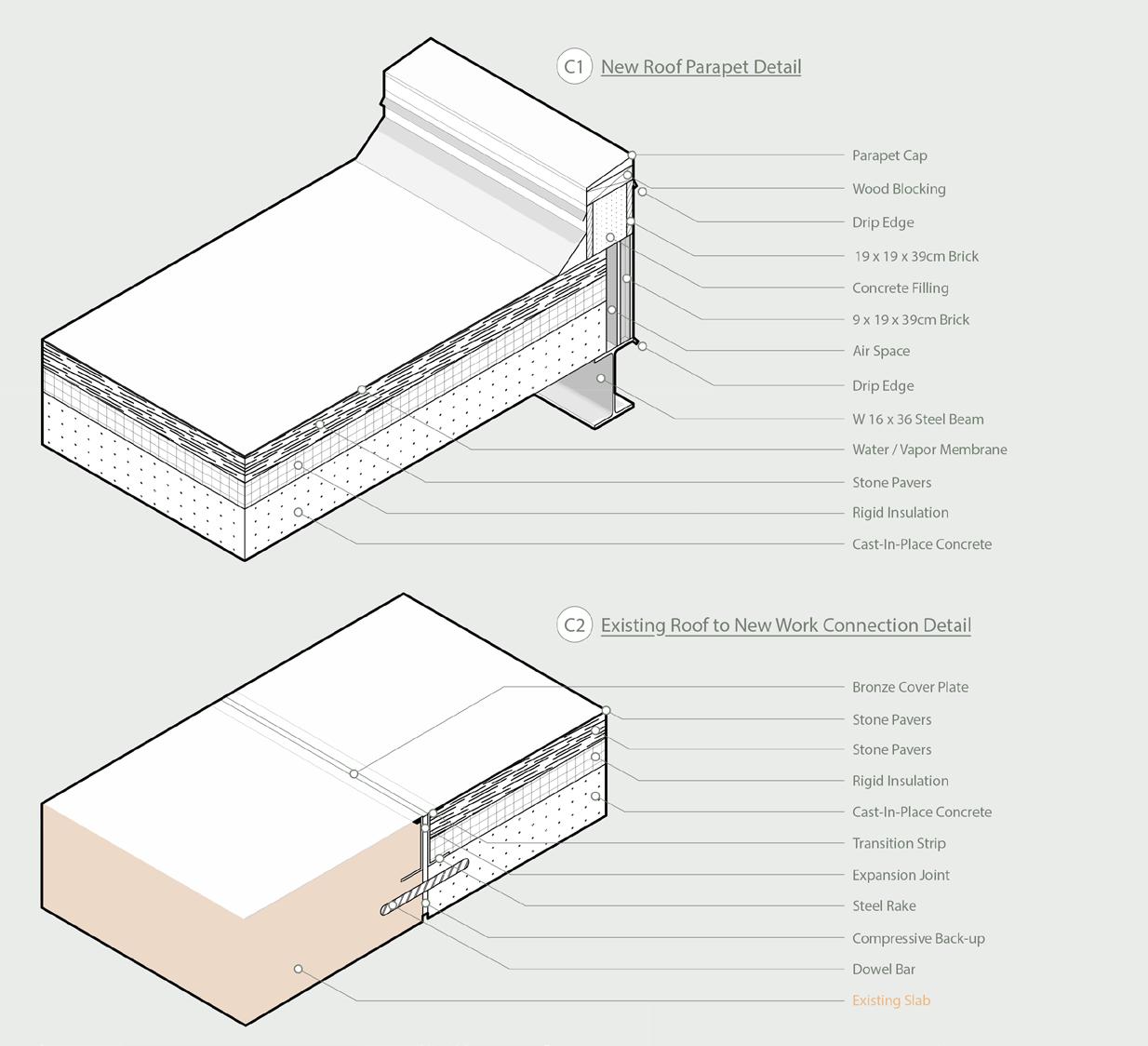 C1 New Roof Parapet Detail

Parapet Cap
Wood Blocking
Drip Edge
19 x 19 x 39cm Brick
Concrete Filling
9 x 19 x 39cm Brick
Air Space
Drip Edge
W 16 x 36 Steel Beam
Water / Vapor Membrane
Stone Pavers
Rigid Insulation
Cast-In-Place Concrete

C2 Existing Roof to New Work Connection Detail

Bronze Cover Plate
Stone Pavers
Stone Pavers
Rigid Insulation
Cast-In-Place Concrete
Transition Strip
Expansion Joint
Steel Rake
Compressive Back-up
Dowel Bar
Existing Slab