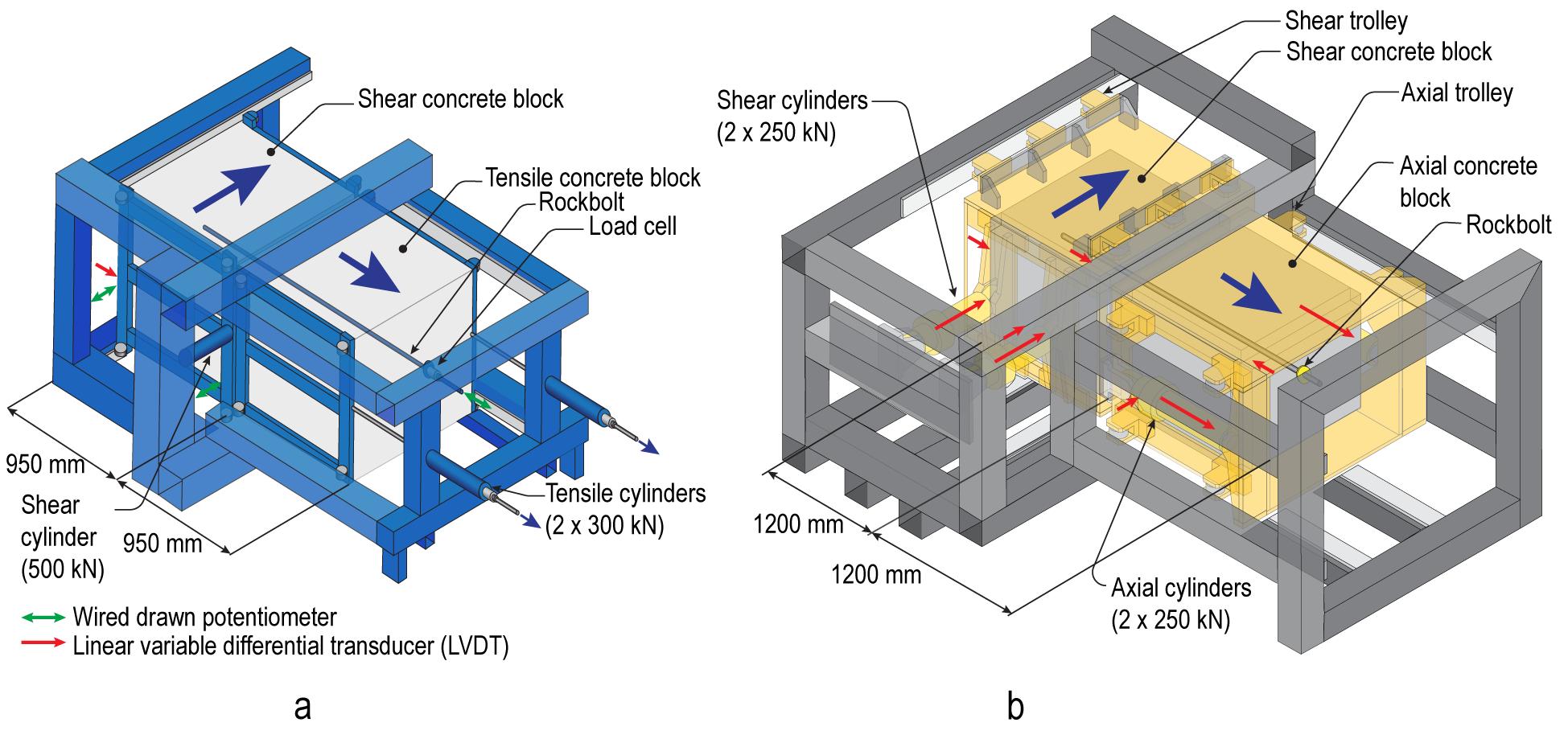 Shear concrete block

Tensile concrete block

Rockbolt

Load cell

950 mm

Shear cylinder (500 kN)

950 mm

Tensile cylinders (2 x 300 kN)

Wired drawn potentiometer

Linear variable differential transducer (LVDT)

a

Shear trolley

Shear concrete block

Shear cylinders (2 x 250 kN)

Axial trolley

Axial concrete block

Rockbolt

1200 mm

1200 mm

Axial cylinders (2 x 250 kN)

b