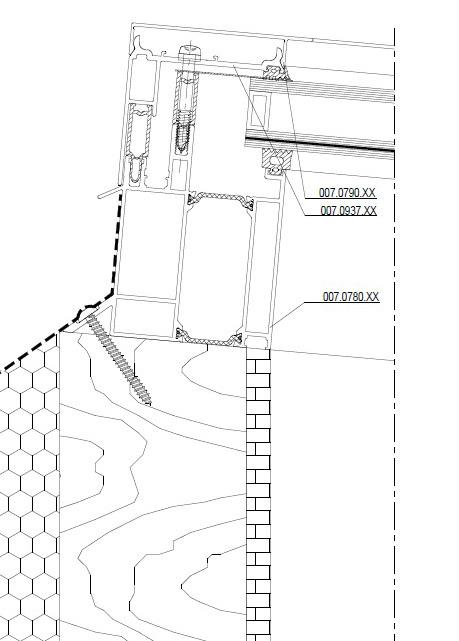 007.0790.XX
007.0937.XX
007.0780.XX