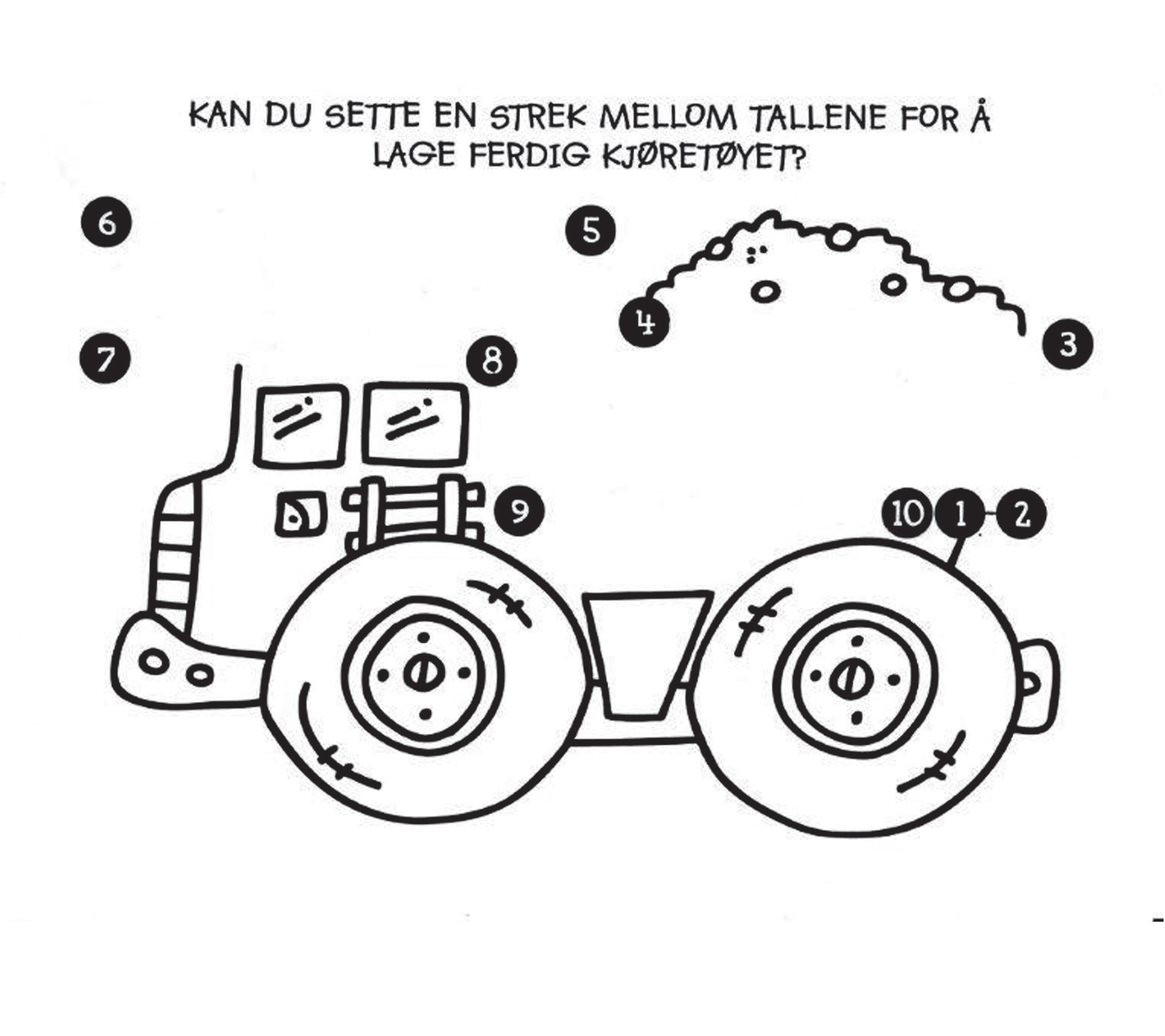 KAN DU SETTE EN STREK MELLOM TALLENE FOR Å LAGE FERDIG KJØRETØYET?

6

5

4

3

7

8

9

10 1 2