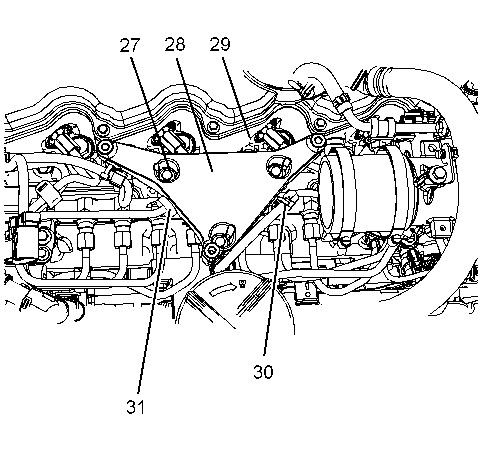 27
28
29
30
31