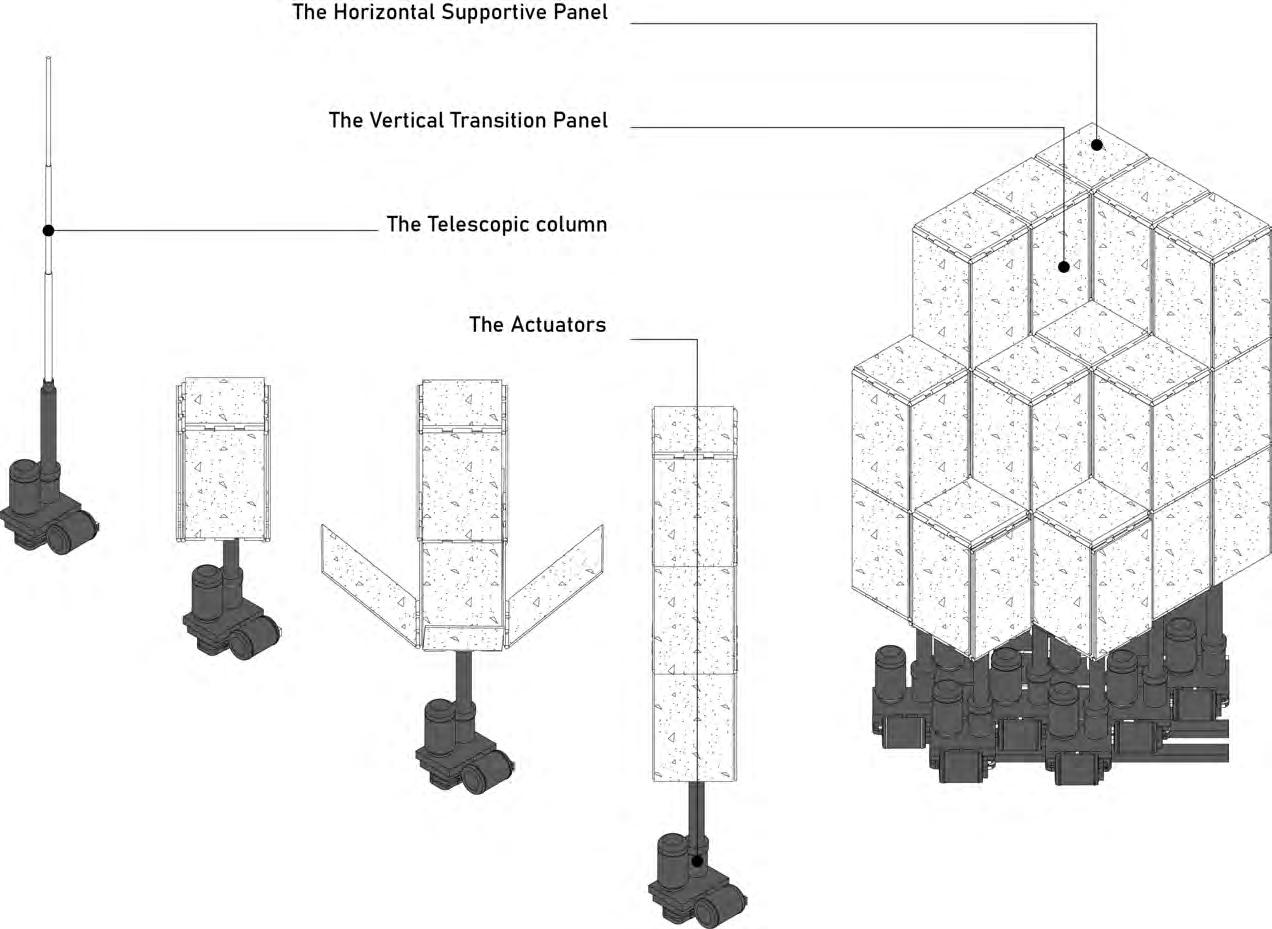 The Horizontal Supportive Panel

The Vertical Transition Panel

The Telescopic column

The Actuators