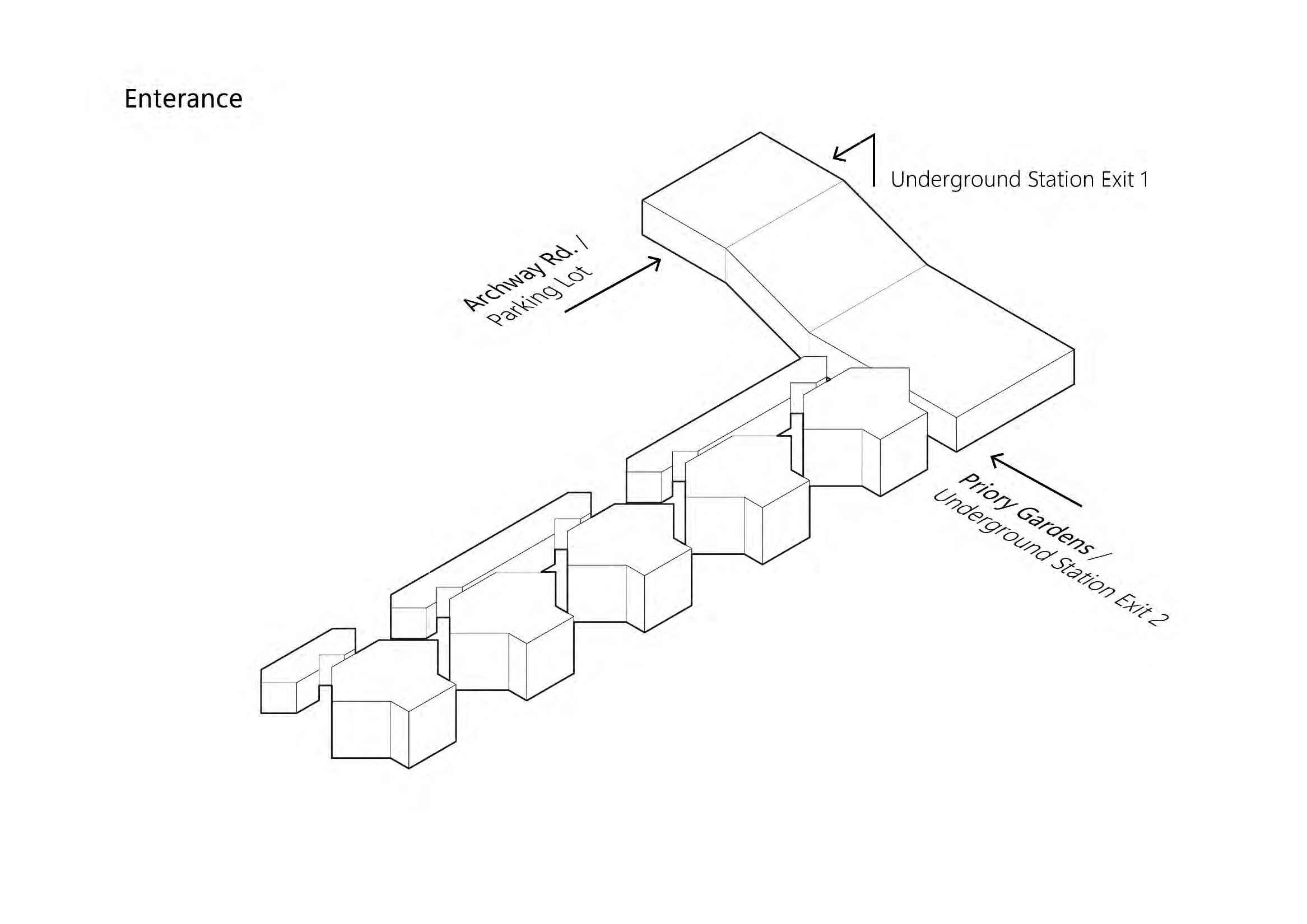 Enterance

Underground Station Exit 1

Archway Rd. /
Parking Lot

Priory Gardens /
Underground Station Exit 2