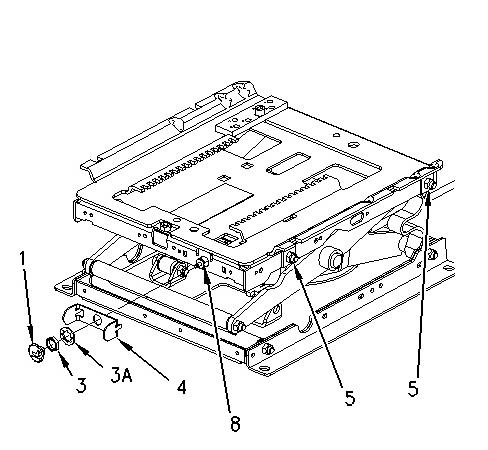 1
3
3A
4
8
5
5