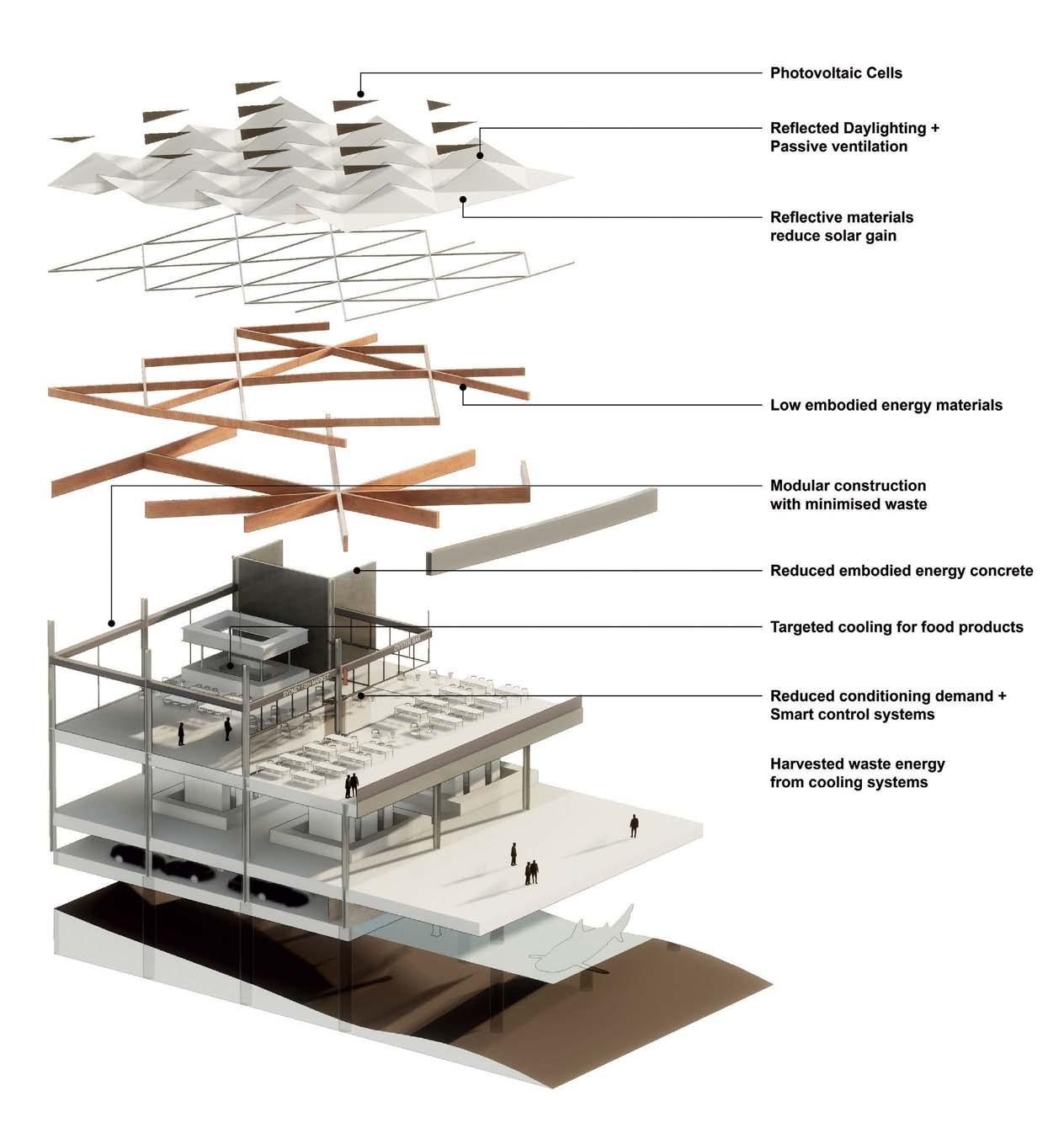 Photovoltaic Cells

Reflected Daylighting + Passive ventilation

Reflective materials reduce solar gain

Low embodied energy materials

Modular construction with minimised waste

Reduced embodied energy concrete

Targeted cooling for food products

Reduced conditioning demand + Smart control systems

Harvested waste energy from cooling systems

SYDNEY FISH MARKET

OYSTER BAR