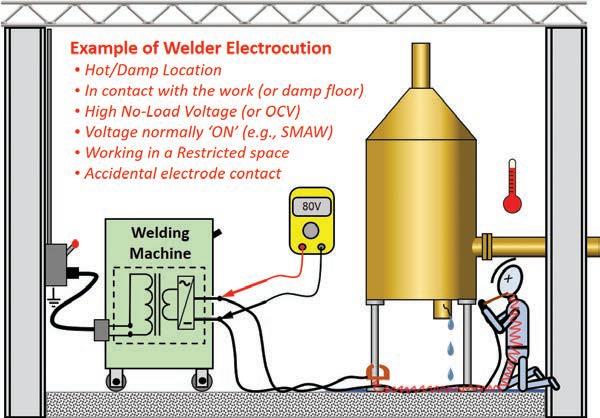 Example of Welder Electrocution
• Hot/Damp Location
• In contact with the work (or damp floor)
• High No-Load Voltage (or OCV)
• Voltage normally 'ON' (e.g., SMAW)
• Working in a Restricted space
• Accidental electrode contact

80V

Welding Machine