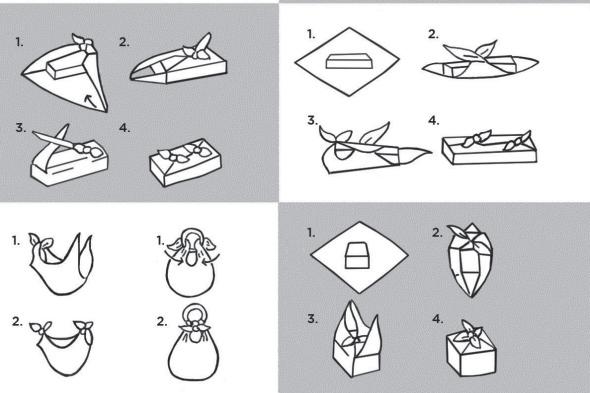 1.
2.
3.
4.

1.
2.
3.
4.

1.
2.

1.
2.

1.
2.
3.
4.