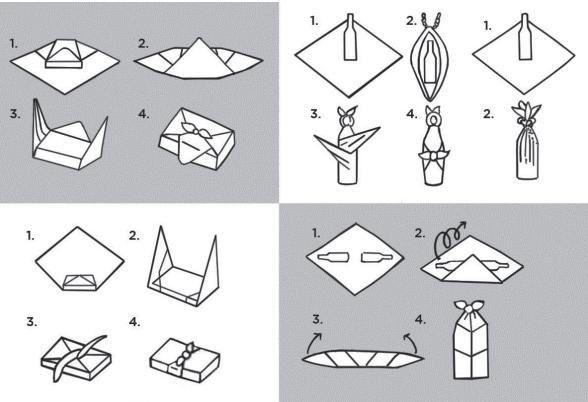 1.
2.
3.
4.

1.
2.
1.
3.
4.
2.

1.
2.
3.
4.

1.
2.
3.
4.