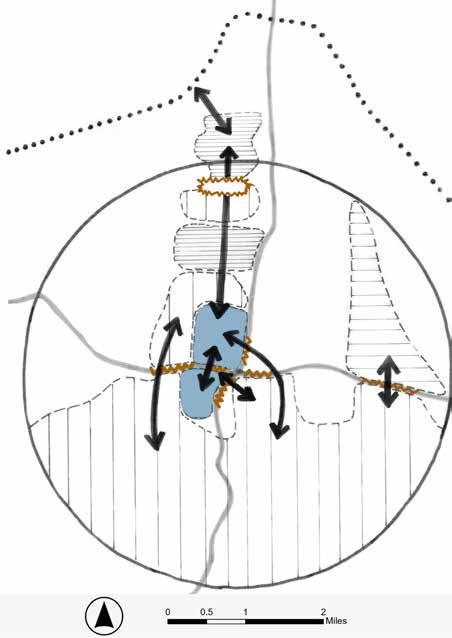 0 0.5 1 2 Miles