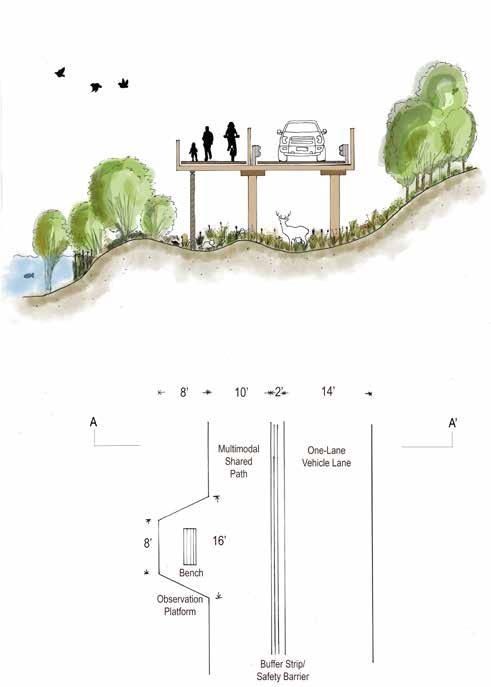 8'
10'
2'
14'

A

A'

Multimodal Shared Path

One-Lane Vehicle Lane

8'

16'

Bench

Observation Platform

Buffer Strip/ Safety Barrier