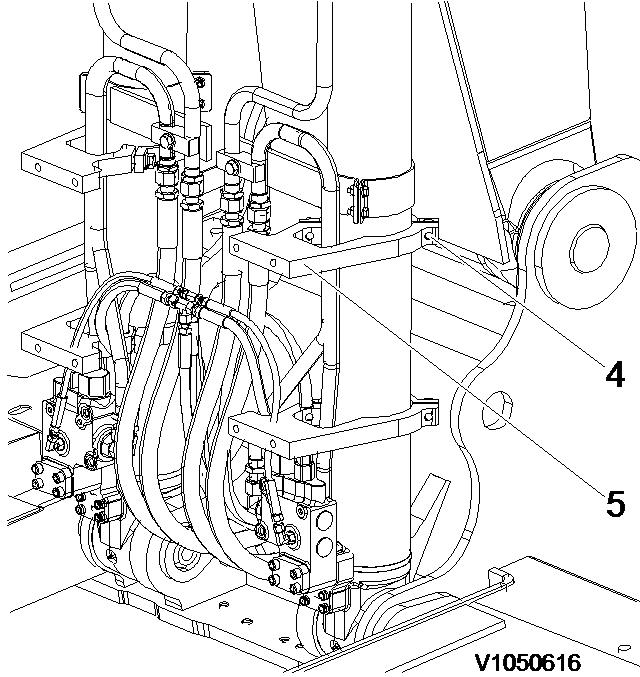 4

5

V1050616