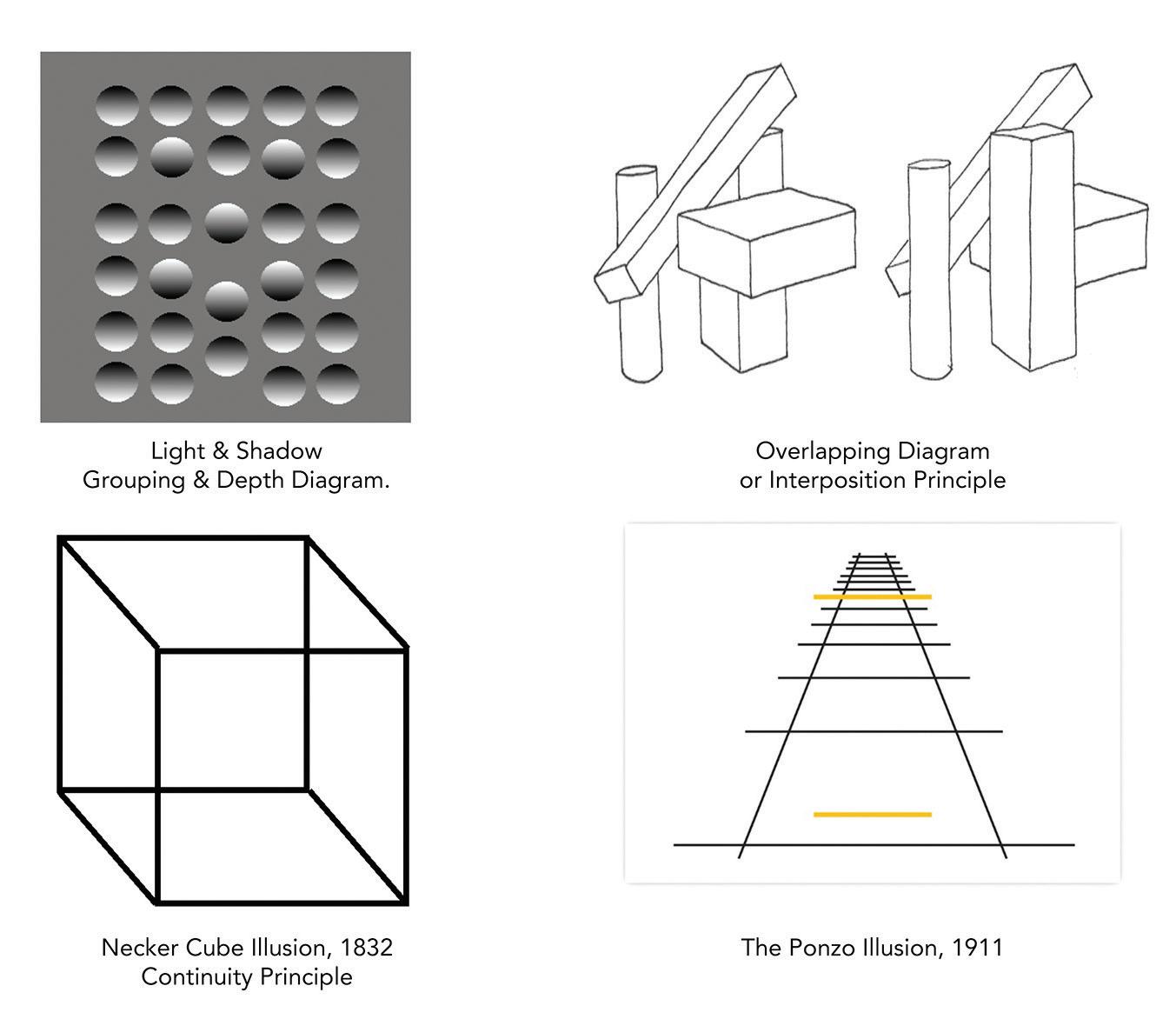 Light & Shadow
Grouping & Depth Diagram.

Overlapping Diagram
or Interposition Principle

Necker Cube Illusion, 1832
Continuity Principle

The Ponzo Illusion, 1911