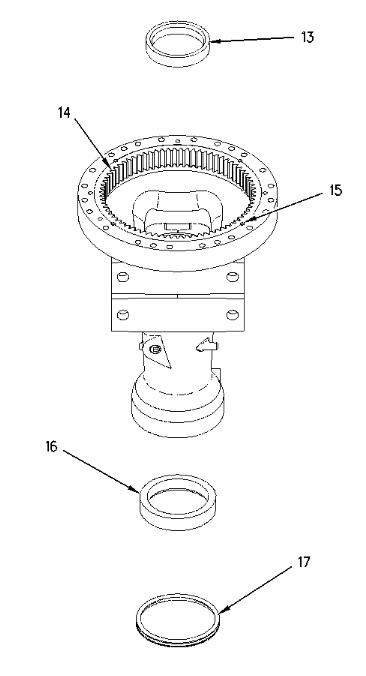 13

14

15

16

17