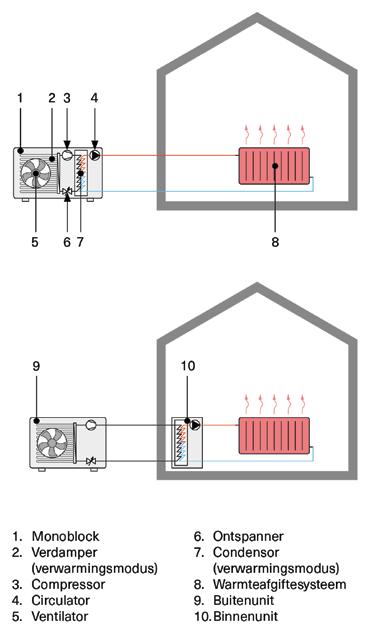 1 2 3 4

5 6 7

8

9

10

1. Monoblock
2. Verdamper (verwarmingsmodus)
3. Compressor
4. Circulator
5. Ventilator

6. Ontspanner
7. Condensor (verwarmingsmodus)
8. Warmteafgiftesysteem
9. Buitenunit
10. Binnenunit