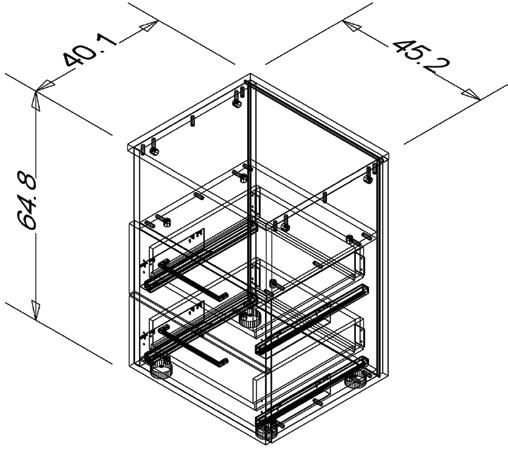 40.1
45.2
64.8