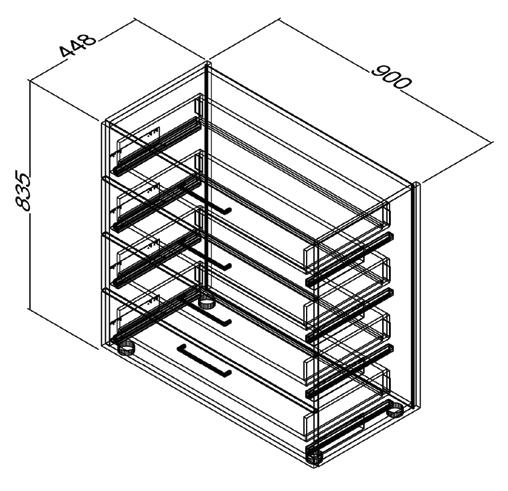 448
900
835