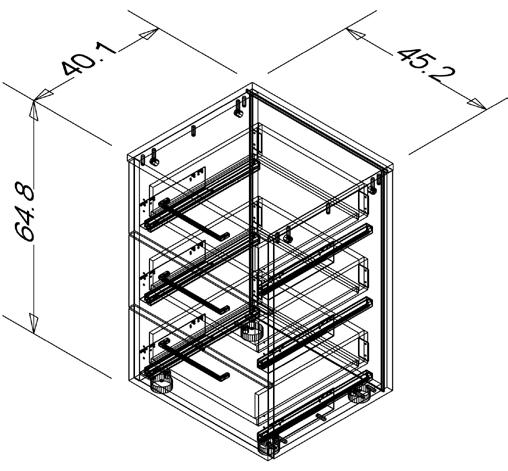 40.1
45.2
64.8