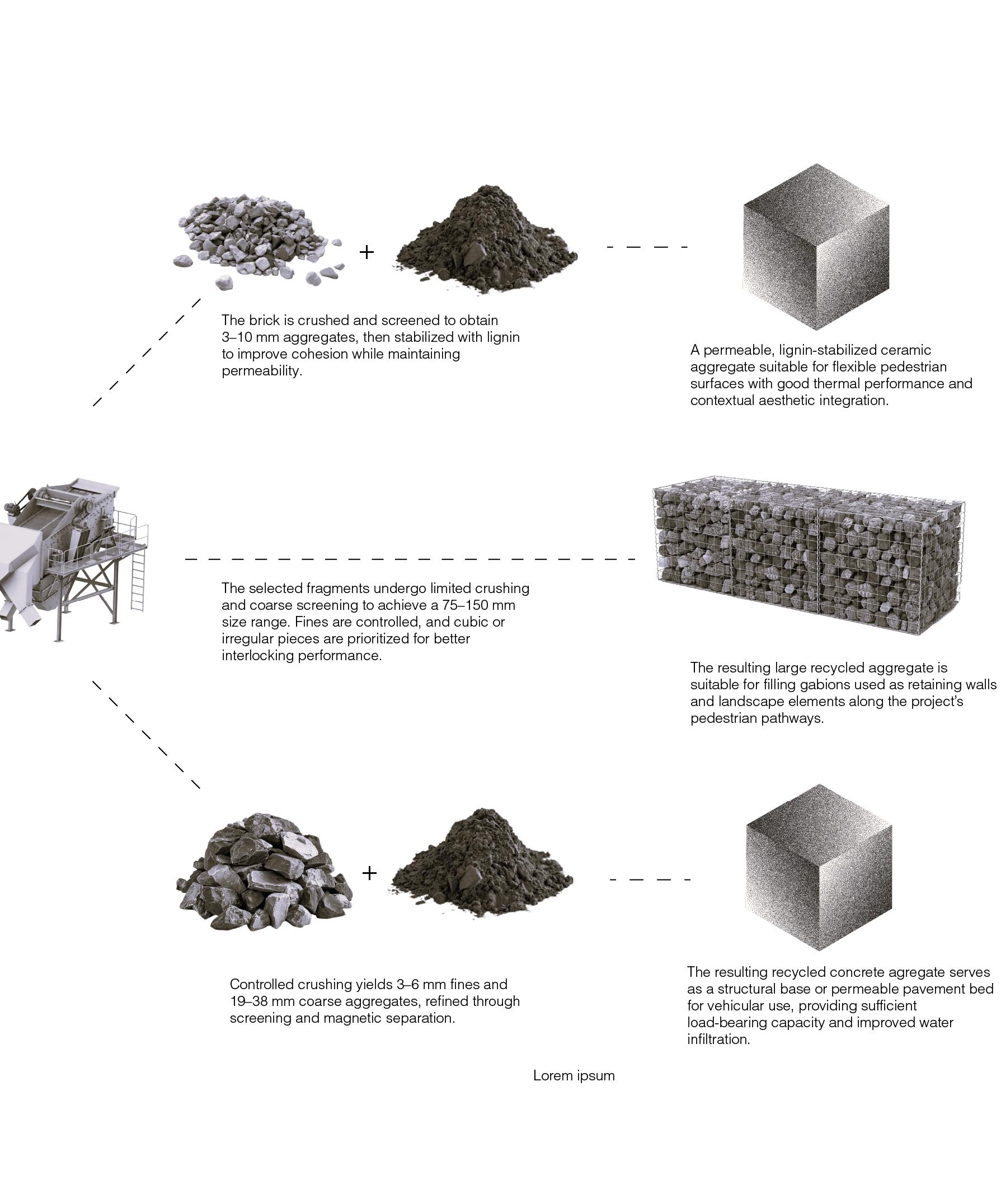 +

The brick is crushed and screened to obtain 3–10 mm aggregates, then stabilized with lignin to improve cohesion while maintaining permeability.

A permeable, lignin-stabilized ceramic aggregate suitable for flexible pedestrian surfaces with good thermal performance and contextual aesthetic integration.

The selected fragments undergo limited crushing and coarse screening to achieve a 75–150 mm size range. Fines are controlled, and cubic or irregular pieces are prioritized for better interlocking performance.

The resulting large recycled aggregate is suitable for filling gabions used as retaining walls and landscape elements along the project's pedestrian pathways.

+

Controlled crushing yields 3–6 mm fines and 19–38 mm coarse aggregates, refined through screening and magnetic separation.

The resulting recycled concrete agregate serves as a structural base or permeable pavement bed for vehicular use, providing sufficient load-bearing capacity and improved water infiltration.

Lorem ipsum