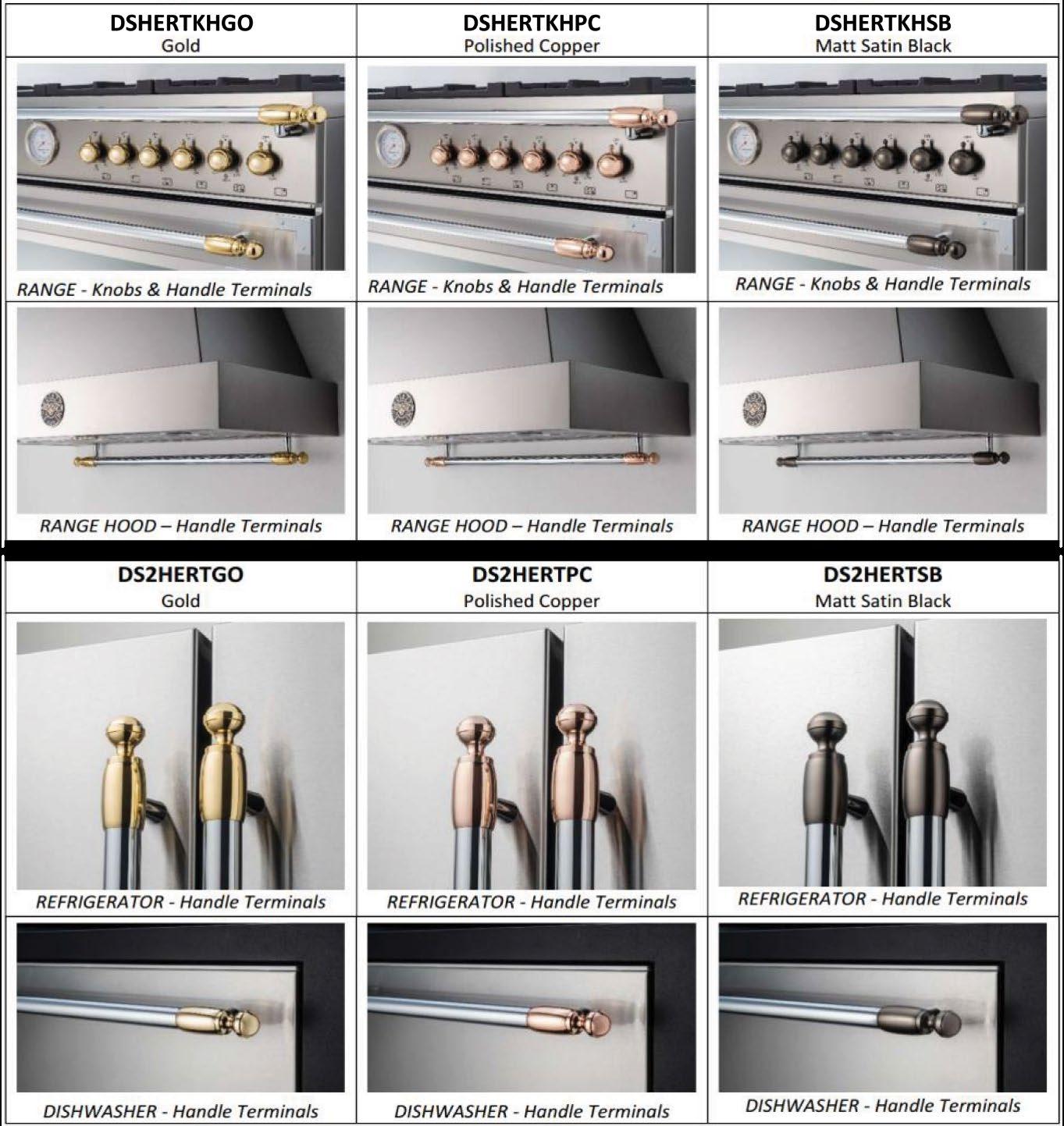 | DSHERTKHGO Gold | DSHERTKHPC Polished Copper | DSHERTKHSB Matt Satin Black |
|---|---|---|
| RANGE - Knobs & Handle Terminals | RANGE - Knobs & Handle Terminals | RANGE - Knobs & Handle Terminals |
| RANGE HOOD – Handle Terminals | RANGE HOOD – Handle Terminals | RANGE HOOD – Handle Terminals |

| DS2HERTGO Gold | DS2HERTPC Polished Copper | DS2HERTSB Matt Satin Black |
|---|---|---|
| REFRIGERATOR - Handle Terminals | REFRIGERATOR - Handle Terminals | REFRIGERATOR - Handle Terminals |
| DISHWASHER - Handle Terminals | DISHWASHER - Handle Terminals | DISHWASHER - Handle Terminals |