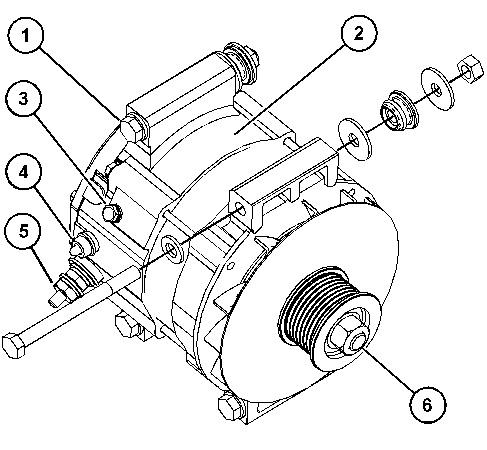 1
2
3
4
5
6