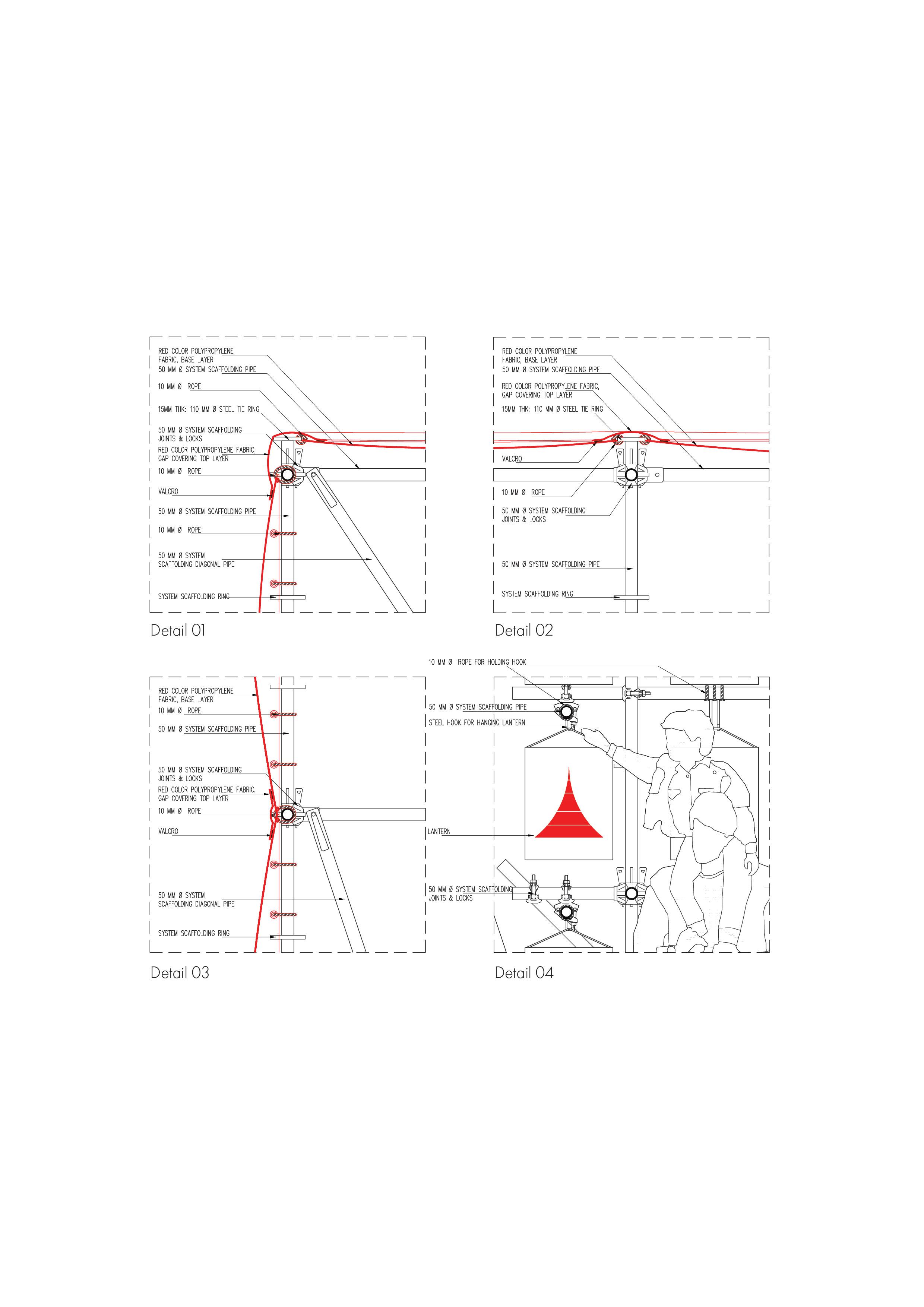 RED COLOR POLYPROPYLENE FABRIC, BASE LAYER
50 MM Ø SYSTEM SCAFFOLDING PIPE
10 MM Ø ROPE
15MM THK: 110 MM Ø STEEL TIE RING
50 MM Ø SYSTEM SCAFFOLDING JOINTS & LOCKS
RED COLOR POLYPROPYLENE FABRIC, GAP COVERING TOP LAYER
10 MM Ø ROPE
VALCRO
50 MM Ø SYSTEM SCAFFOLDING PIPE
10 MM Ø ROPE
50 MM Ø SYSTEM SCAFFOLDING DIAGONAL PIPE
SYSTEM SCAFFOLDING RING

Detail 01

RED COLOR POLYPROPYLENE FABRIC, BASE LAYER
50 MM Ø SYSTEM SCAFFOLDING PIPE
RED COLOR POLYPROPYLENE FABRIC, GAP COVERING TOP LAYER
15MM THK: 110 MM Ø STEEL TIE RING
VALCRO
10 MM Ø ROPE
50 MM Ø SYSTEM SCAFFOLDING JOINTS & LOCKS
50 MM Ø SYSTEM SCAFFOLDING PIPE
SYSTEM SCAFFOLDING RING

Detail 02

RED COLOR POLYPROPYLENE FABRIC, BASE LAYER
10 MM Ø ROPE
50 MM Ø SYSTEM SCAFFOLDING PIPE
50 MM Ø SYSTEM SCAFFOLDING JOINTS & LOCKS
RED COLOR POLYPROPYLENE FABRIC, GAP COVERING TOP LAYER
10 MM Ø ROPE
VALCRO
50 MM Ø SYSTEM SCAFFOLDING DIAGONAL PIPE
SYSTEM SCAFFOLDING RING

Detail 03

10 MM Ø ROPE FOR HOLDING HOOK
50 MM Ø SYSTEM SCAFFOLDING PIPE
STEEL HOOK FOR HANGING LANTERN
LANTERN
50 MM Ø SYSTEM SCAFFOLDING JOINTS & LOCKS

Detail 04