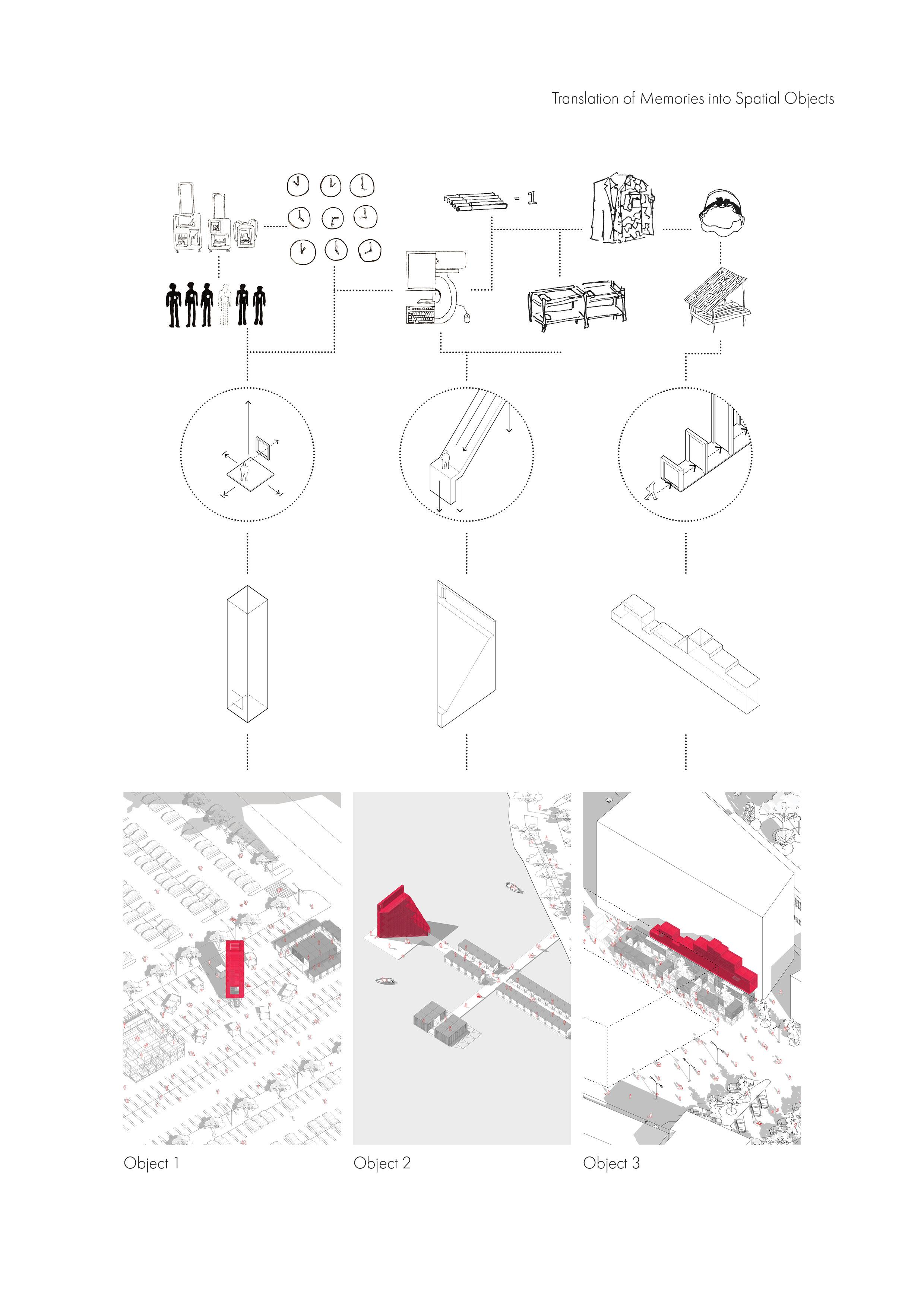 Translation of Memories into Spatial Objects

= 1

Object 1

Object 2

Object 3