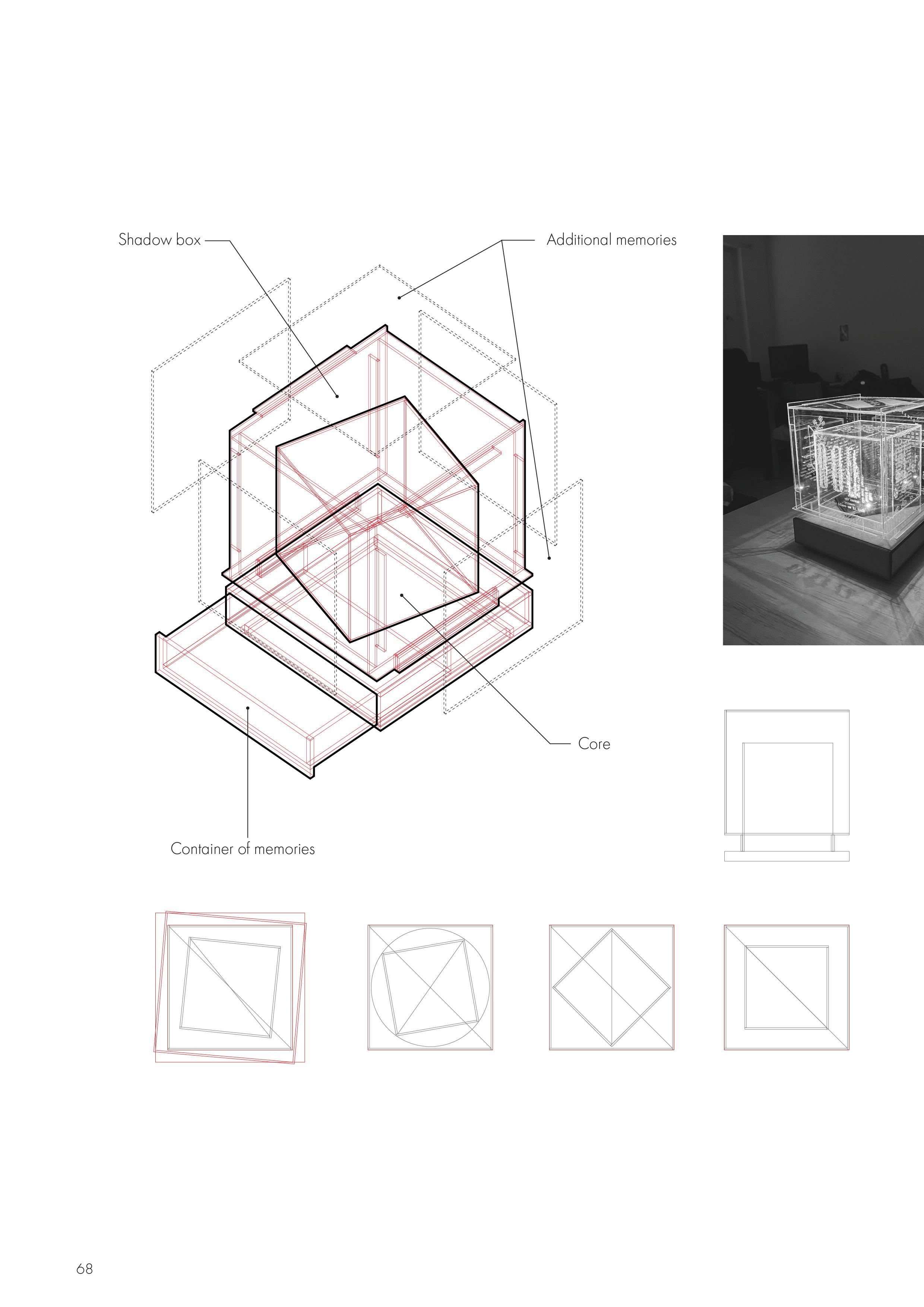 Shadow box

Additional memories

Core

Container of memories

68