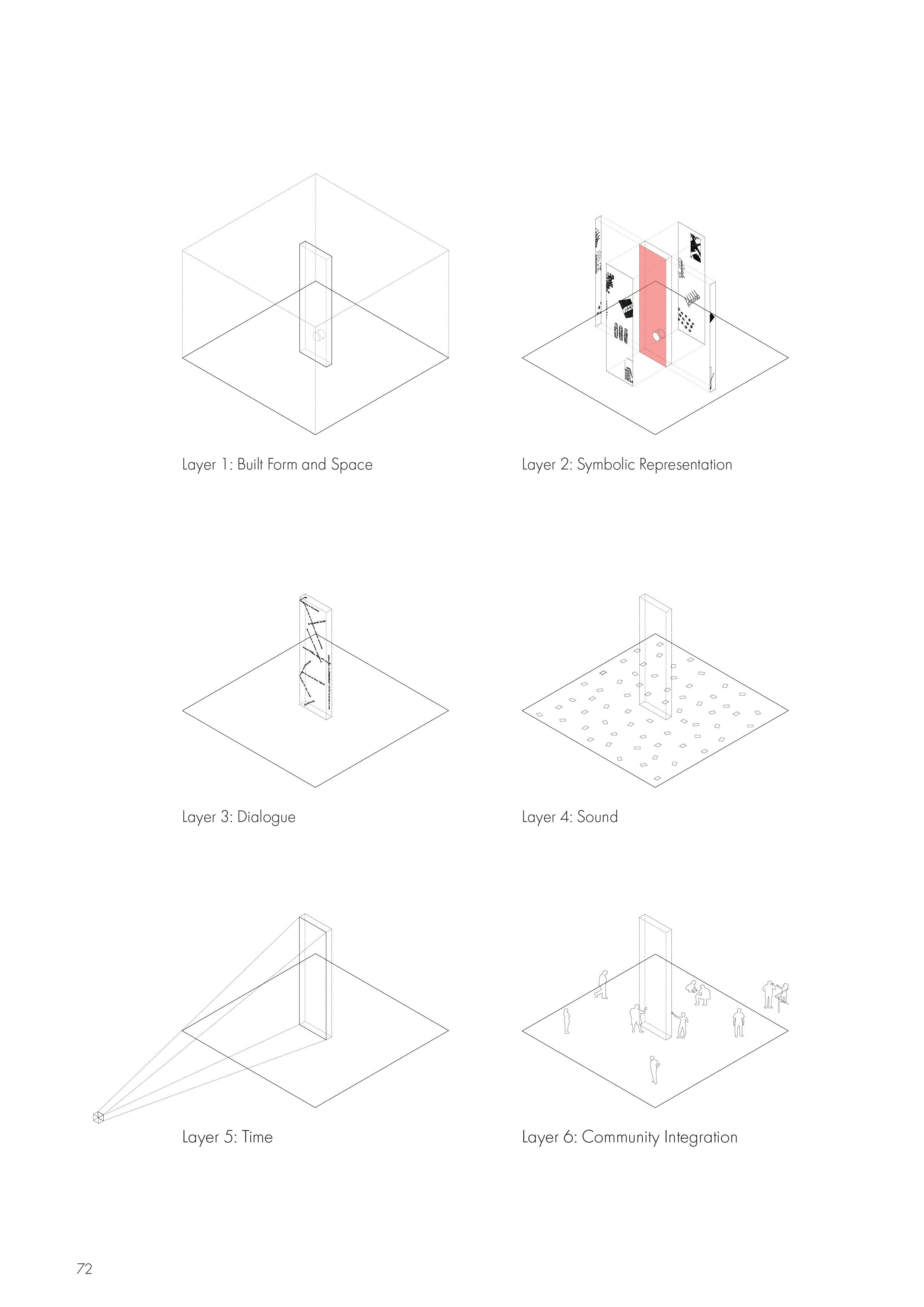 Layer 1: Built Form and Space

Layer 2: Symbolic Representation

Layer 3: Dialogue

Layer 4: Sound

Layer 5: Time

Layer 6: Community Integration

72