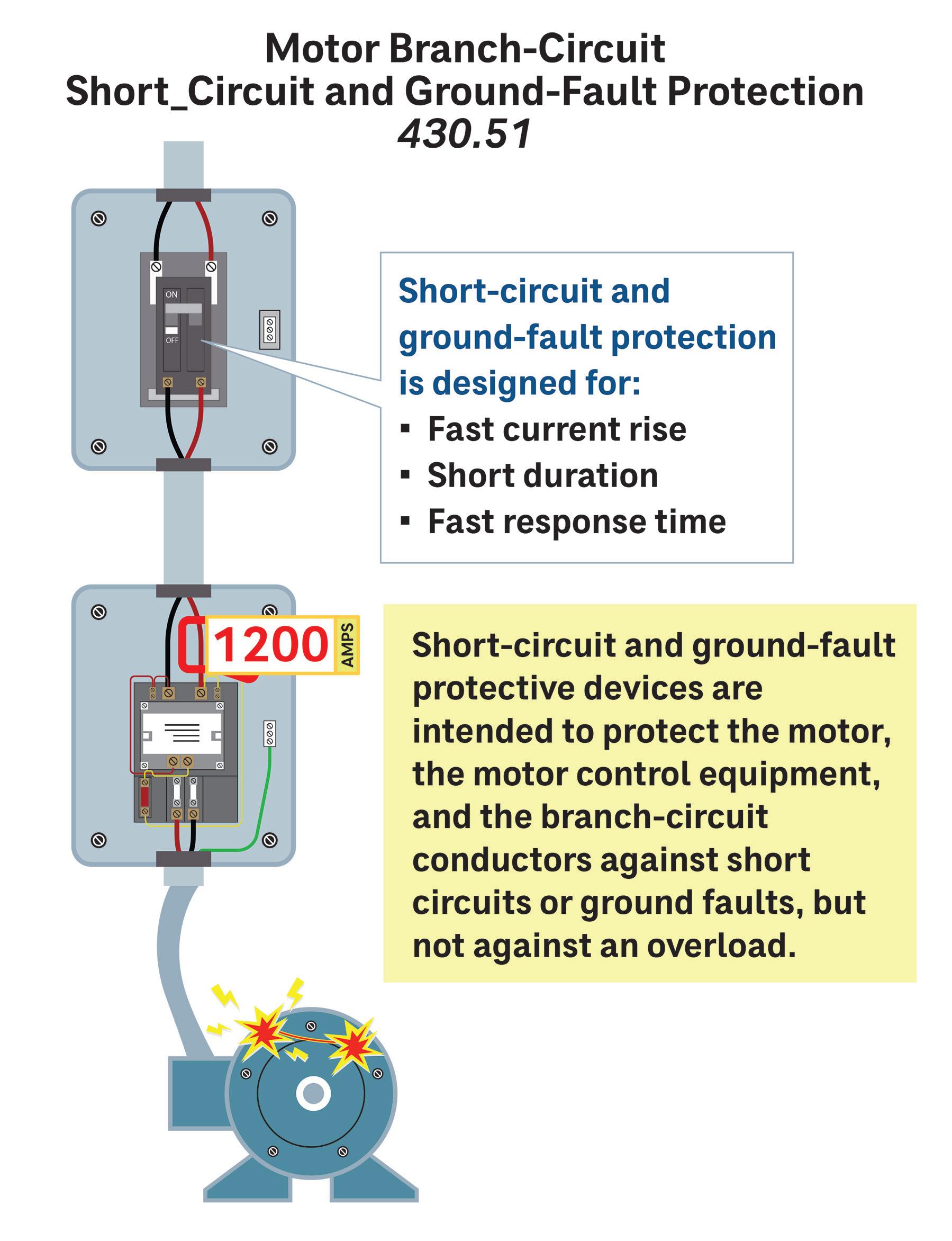 Motor Branch-Circuit
Short_Circuit and Ground-Fault Protection
430.51

ON
OFF

Short-circuit and ground-fault protection is designed for:
▪ Fast current rise
▪ Short duration
▪ Fast response time

1200 AMPS

Short-circuit and ground-fault protective devices are intended to protect the motor, the motor control equipment, and the branch-circuit conductors against short circuits or ground faults, but not against an overload.