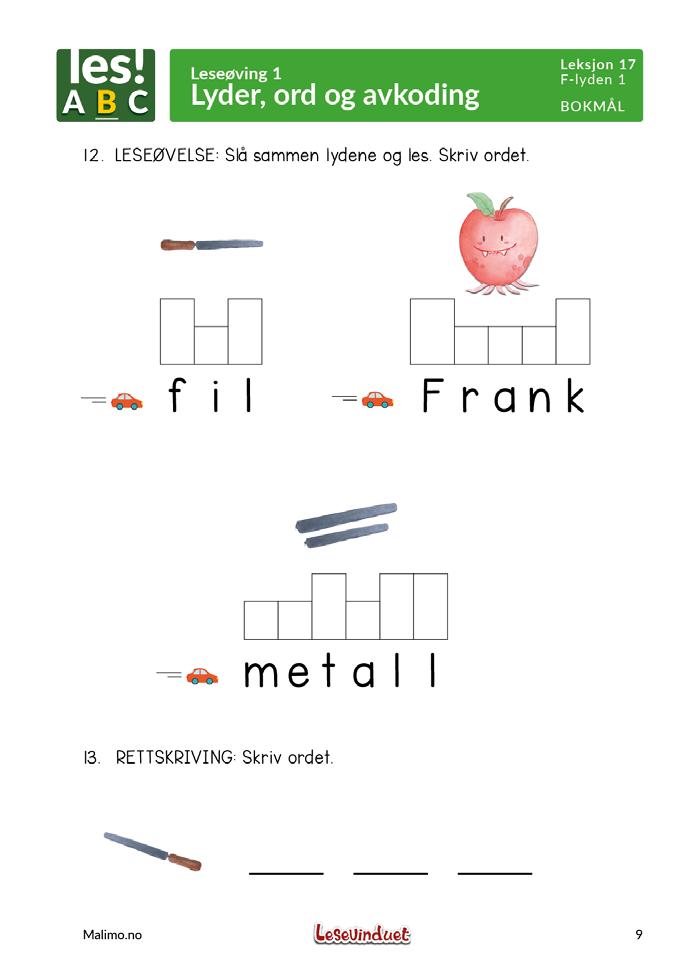 les!
A B C

Leseøving 1
Lyder, ord og avkoding

Leksjon 17
F-lyden 1
BOKMÅL

12. LESEØVELSE: Slå sammen lydene og les. Skriv ordet.

f i l

F r a n k

m e t a l l

13. RETTSKRIVING: Skriv ordet.

Malimo.no

Lesevinduet

9