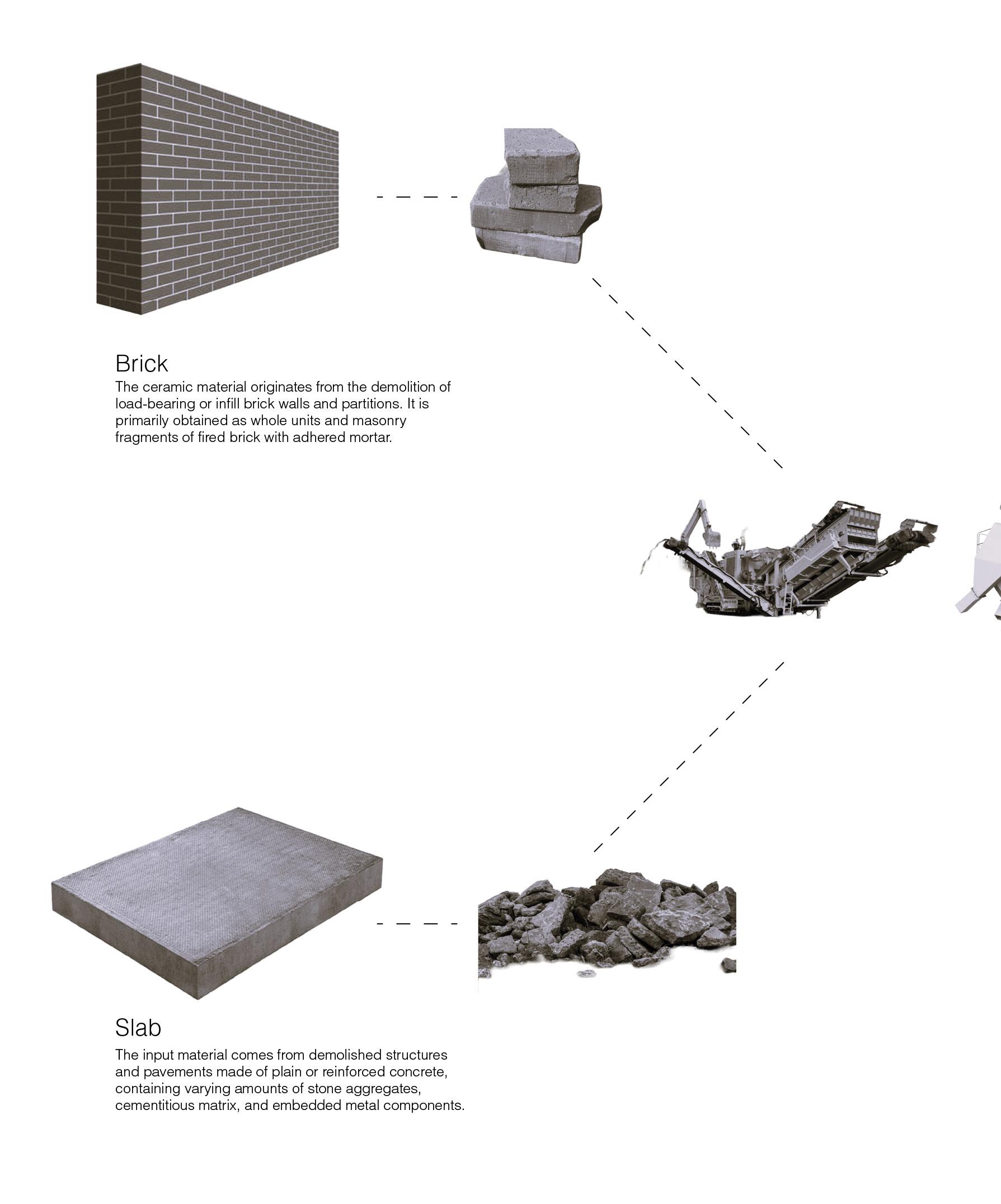 Brick
The ceramic material originates from the demolition of load-bearing or infill brick walls and partitions. It is primarily obtained as whole units and masonry fragments of fired brick with adhered mortar.

Slab
The input material comes from demolished structures and pavements made of plain or reinforced concrete, containing varying amounts of stone aggregates, cementitious matrix, and embedded metal components.