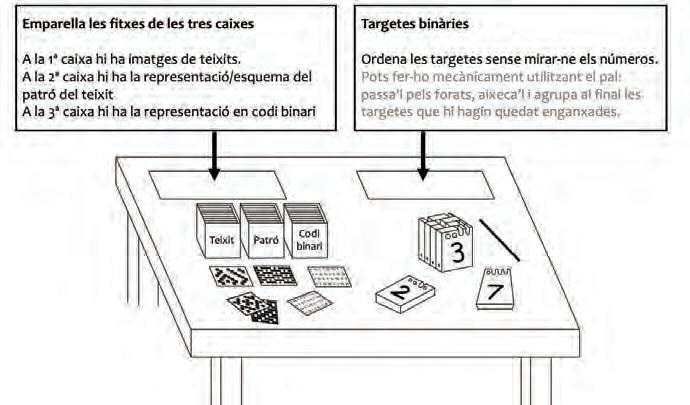 Emparella les fitxes de les tres caixes

A la 1ª caixa hi ha imatges de teixits.
A la 2ª caixa hi ha la representació/esquema del patró del teixit
A la 3ª caixa hi ha la representació en codi binari

Targetes binàries

Ordena les targetes sense mirar-ne els números. Pots fer-ho mecànicament utilitzant el pal: passa'l pels forats, aixeca'l i agrupa al final les targetes que hi hagin quedat enganxades.

Teixit

Patró

Codi binari

3

2

7