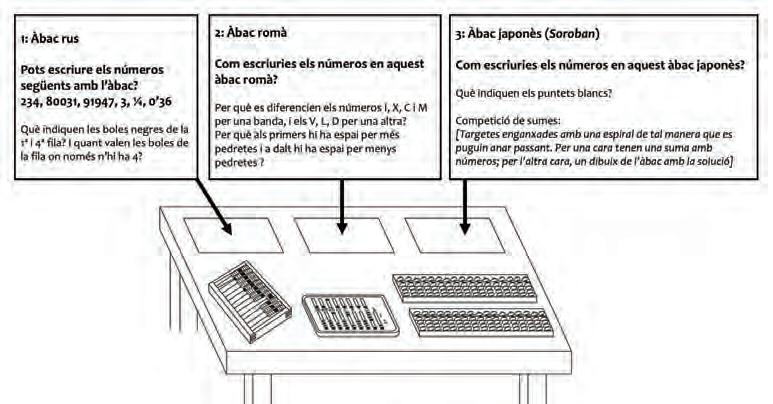 1: Àbac rus

Pots escriure els números següents amb l'àbac? 234, 80031, 91947, 3, ¼, 0'36

Què indiquen les boles negres de la 1ª i 4ª fila? I quant valen les boles de la fila on només n'hi ha 4?

2: Àbac romà

Com escriuries els números en aquest àbac romà?

Per què es diferencien els números I, X, C i M per una banda, i els V, L, D per una altra? Per què als primers hi ha espai per més pedretes i a dalt hi ha espai per menys pedretes ?

3: Àbac japonès (Soroban)

Com escriuries els números en aquest àbac japonès?

Què indiquen els puntets blancs?

Competició de sumes:
[Targetes enganxades amb una espiral de tal manera que es puguin anar passant. Per una cara tenen una suma amb números; per l'altra cara, un dibuix de l'àbac amb la solució]