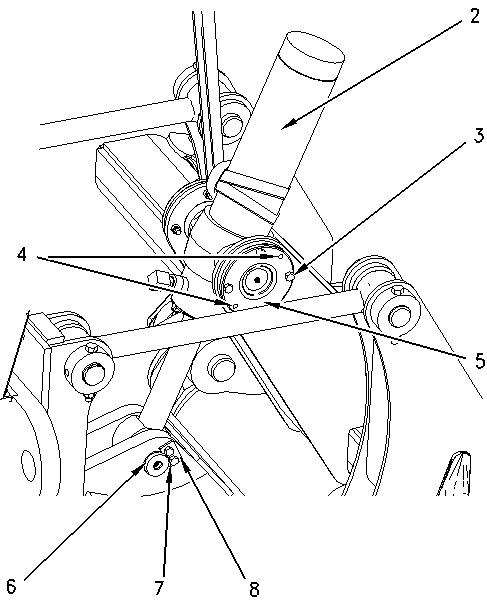 2
3
4
5
6
7
8