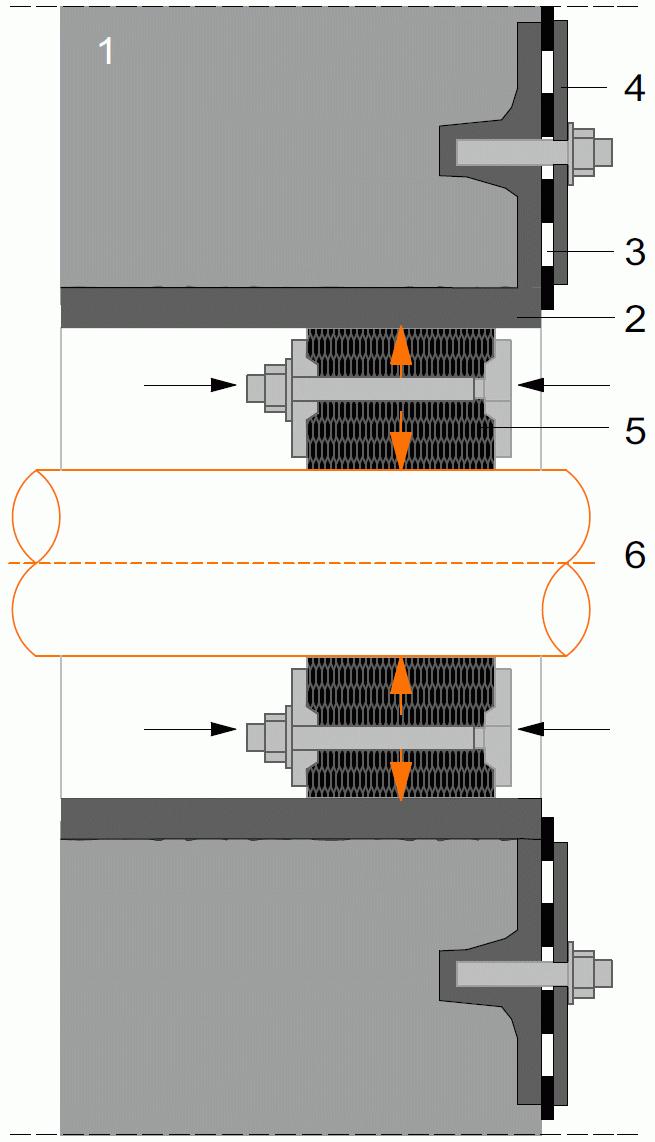 1
4
3
2
5
6