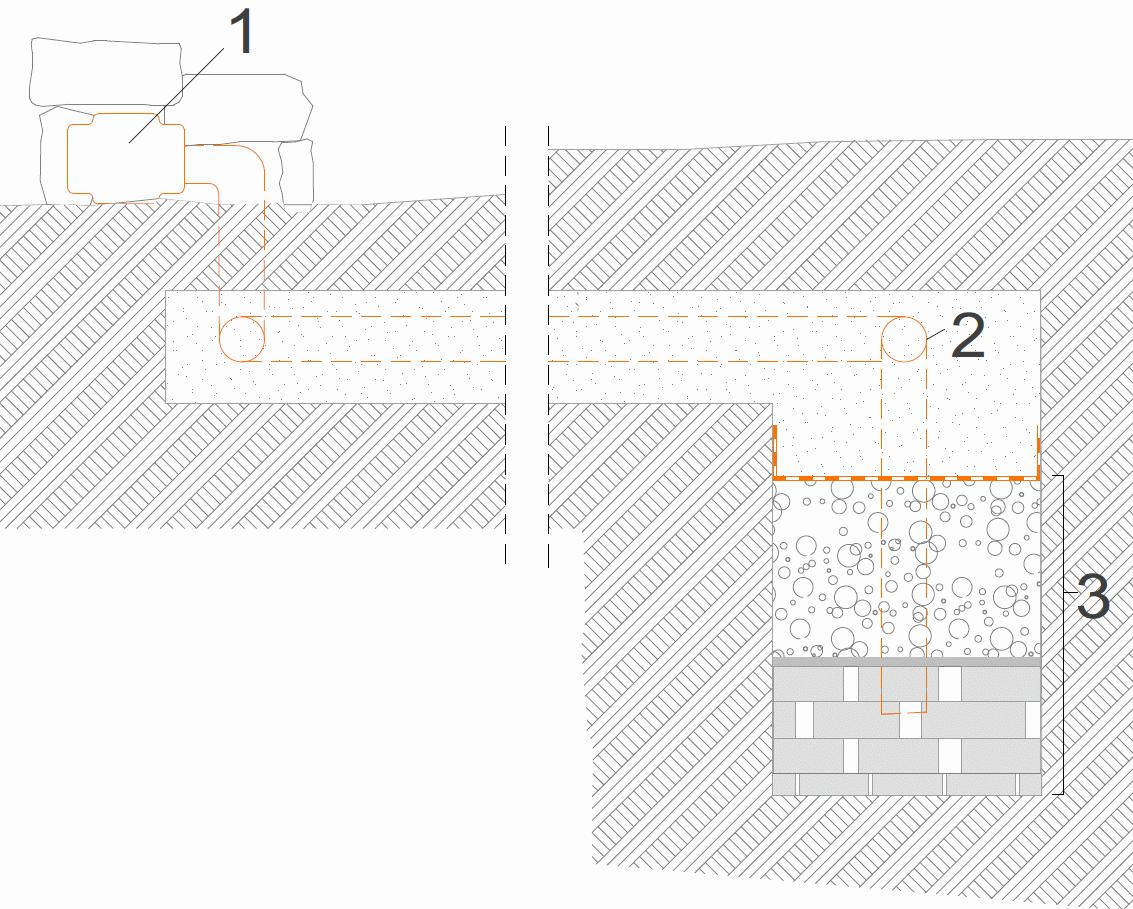 1

2

3