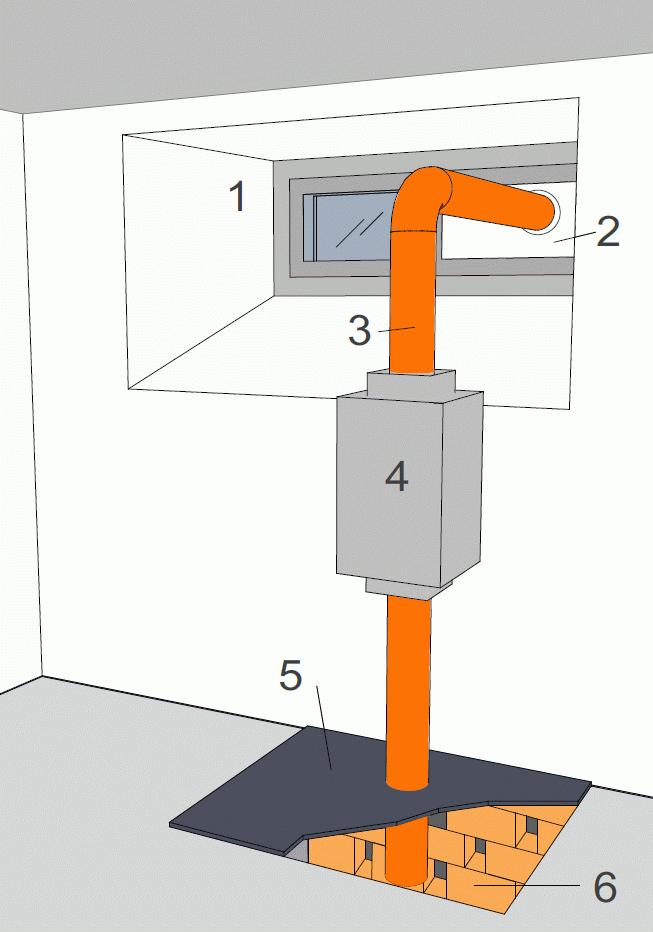 1
2
3
4
5
6