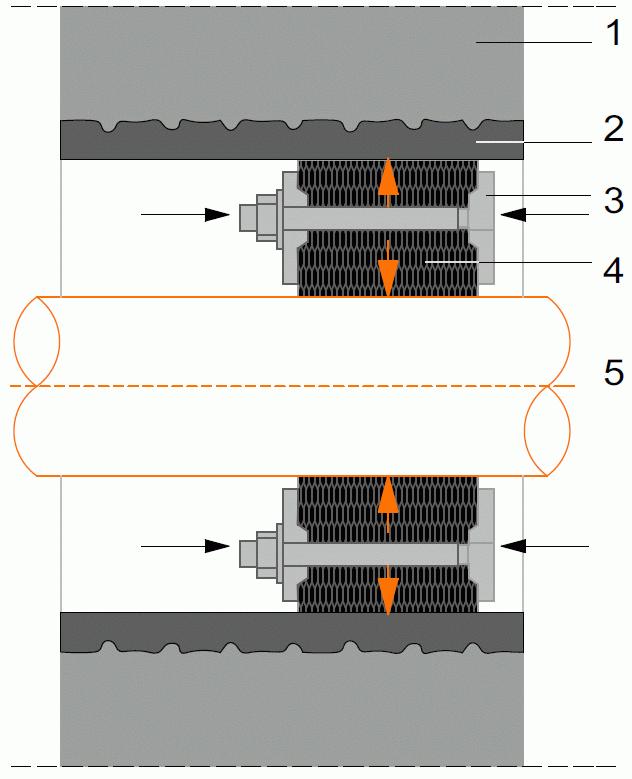 1
2
3
4
5