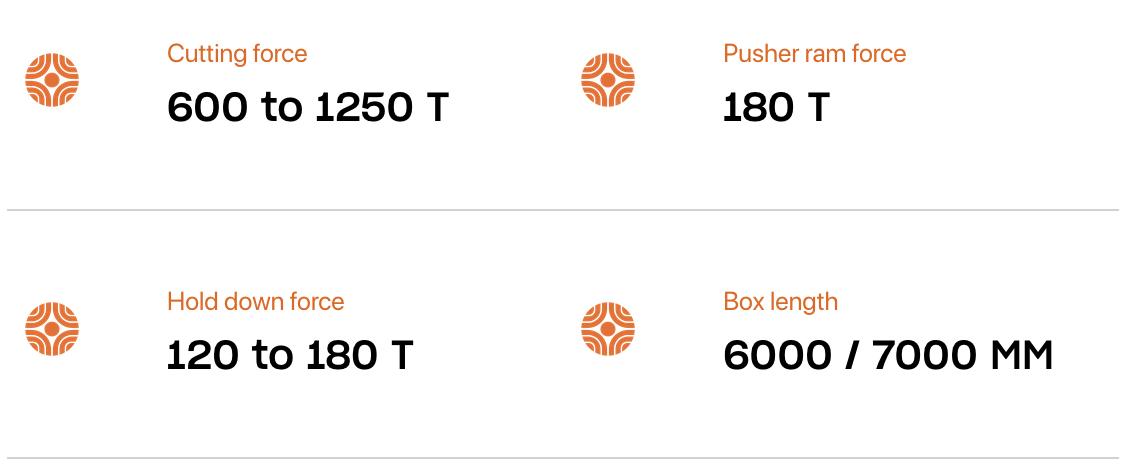 Cutting force
600 to 1250 T

Pusher ram force
180 T

Hold down force
120 to 180 T

Box length
6000 / 7000 MM