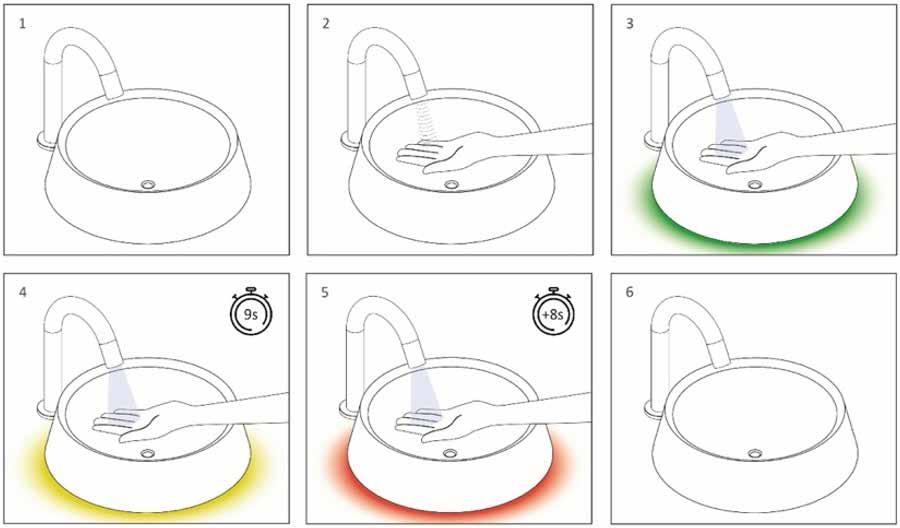 1

2

3

4

9s

5

+8s

6