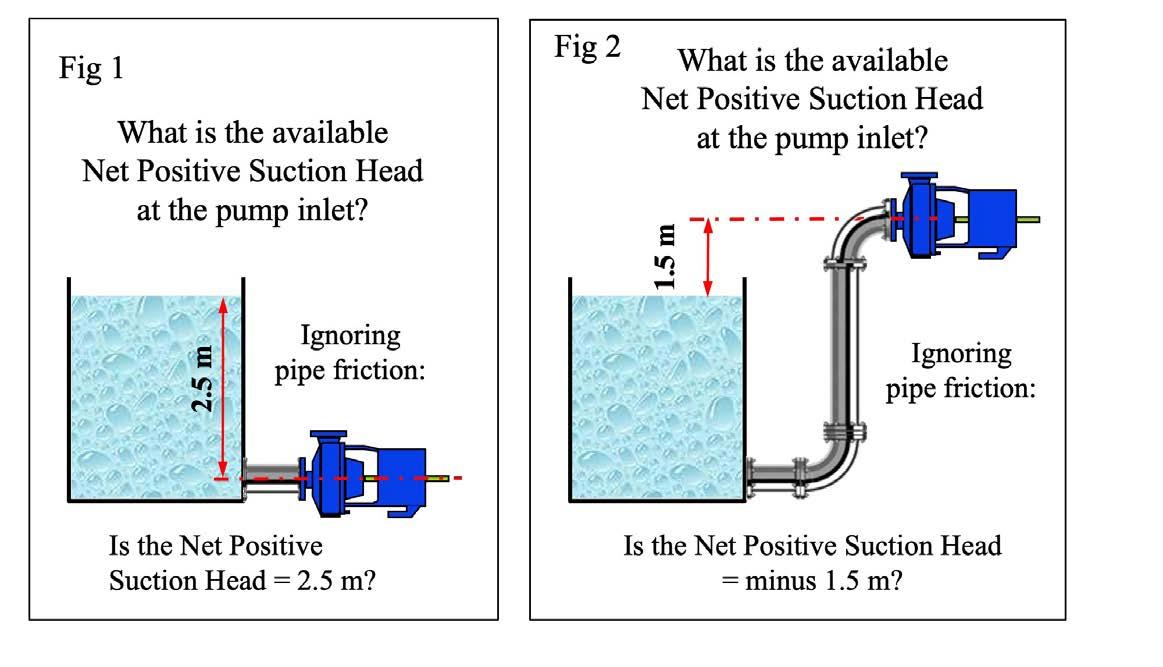 Fig 1

What is the available Net Positive Suction Head at the pump inlet?

2.5 m

Ignoring pipe friction:

Is the Net Positive Suction Head = 2.5 m?

Fig 2

What is the available Net Positive Suction Head at the pump inlet?

1.5 m

Ignoring pipe friction:

Is the Net Positive Suction Head = minus 1.5 m?